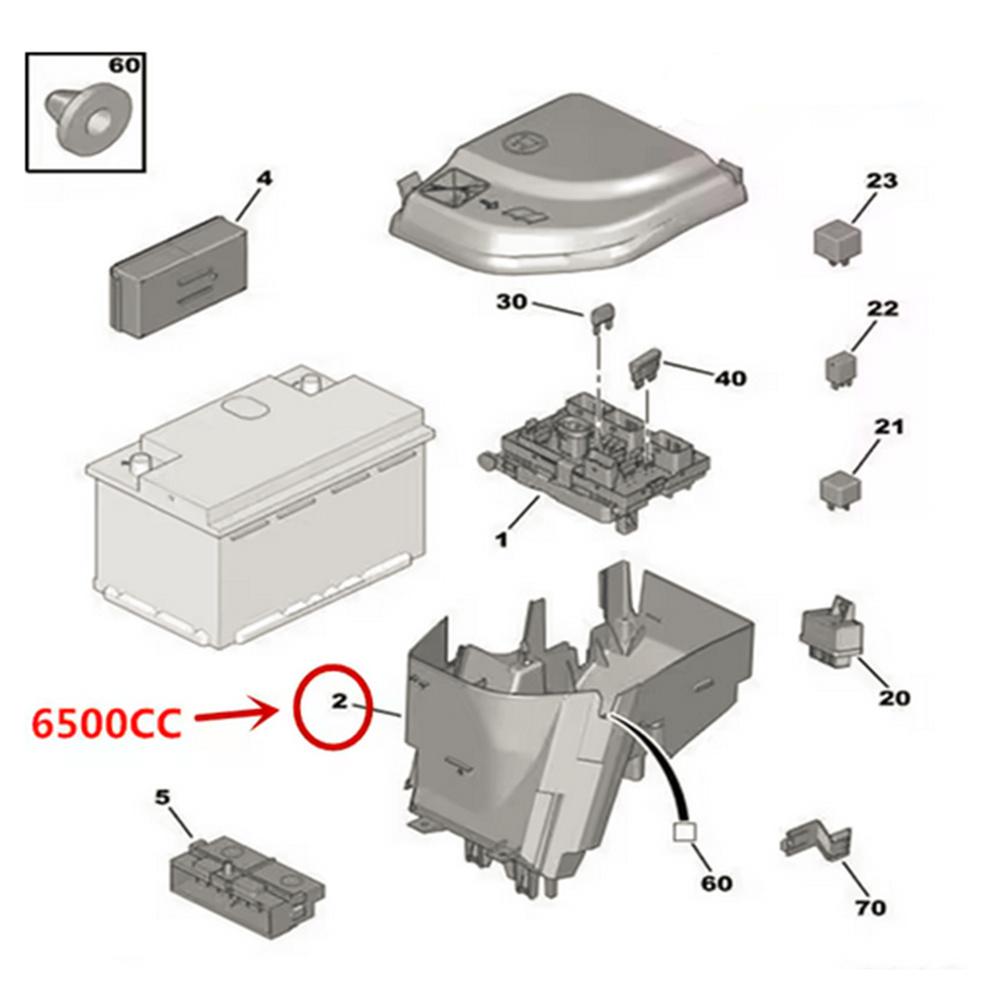 60

4

23

30

22

40

21

1

20

6500CC

2

5

60

70