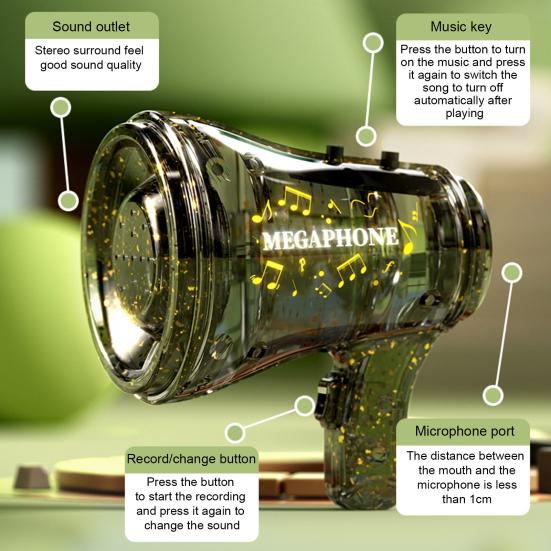 Sound outlet

Stereo surround feel good sound quality

Music key

Press the button to turn on the music and press it again to switch the song to turn off automatically after playing

MEGAPHONE

Record/change button

Press the button to start the recording and press it again to change the sound

Microphone port

The distance between the mouth and the microphone is less than 1cm