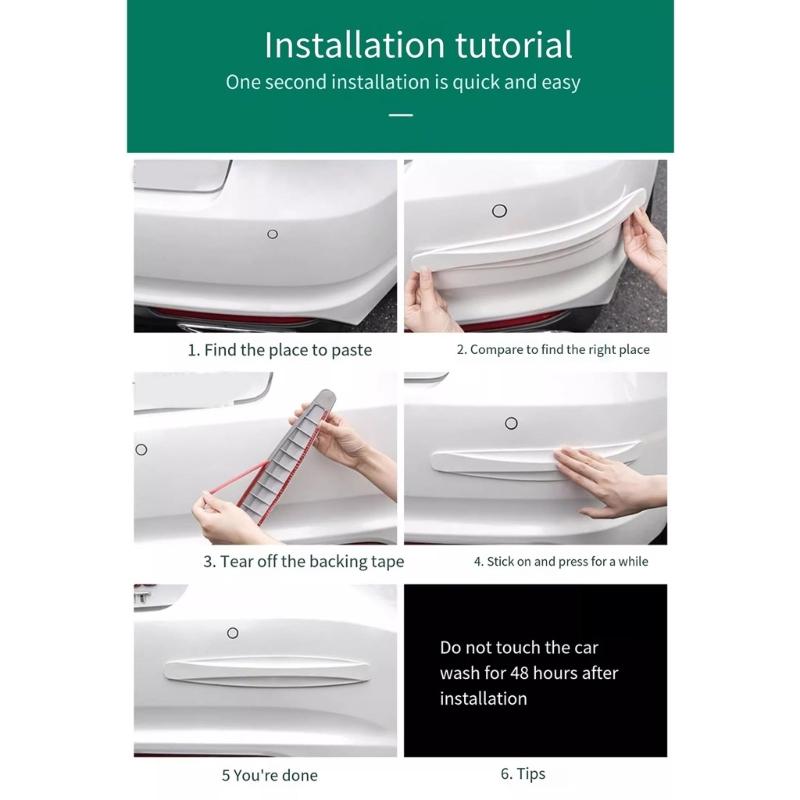 Installation tutorial
One second installation is quick and easy

1. Find the place to paste

2. Compare to find the right place

3. Tear off the backing tape

4. Stick on and press for a while

5 You're done

Do not touch the car wash for 48 hours after installation

6. Tips