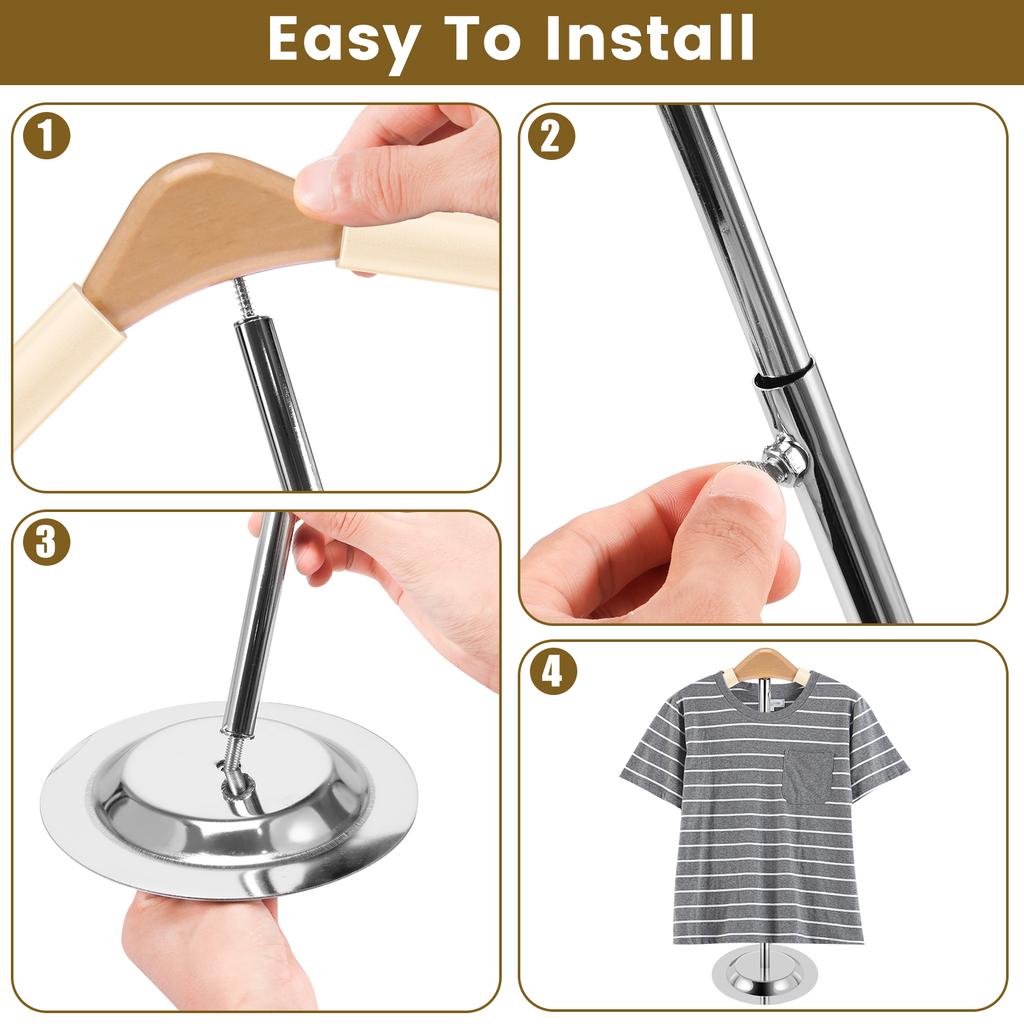 Easy To Install

1

2

3

4