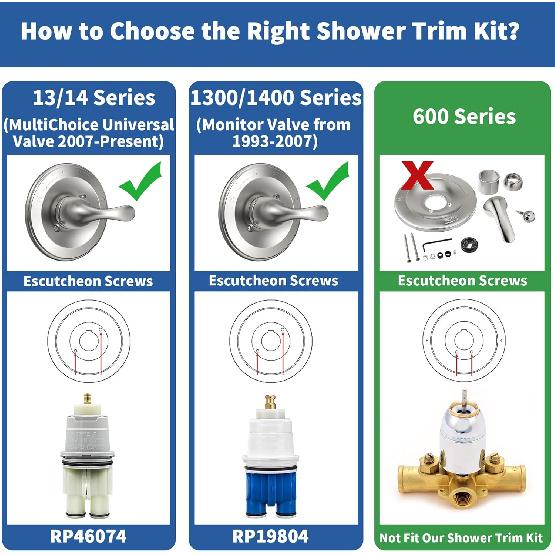 How to Choose the Right Shower Trim Kit?

13/14 Series
(MultiChoice Universal Valve 2007-Present)

Escutcheon Screws

RP46074

1300/1400 Series
(Monitor Valve from 1993-2007)

Escutcheon Screws

RP19804

600 Series

Escutcheon Screws

Not Fit Our Shower Trim Kit