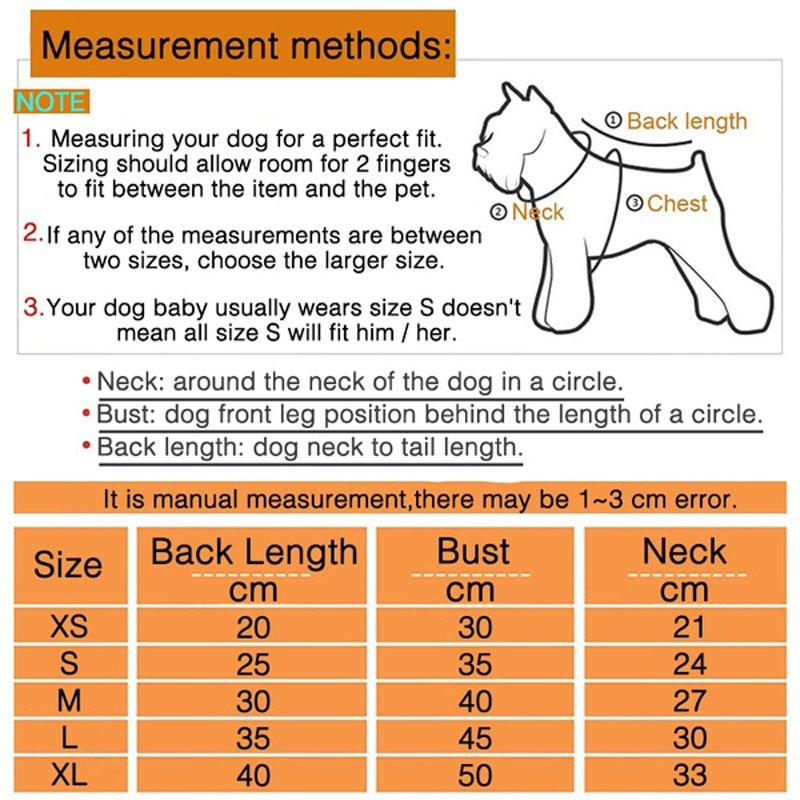 Measurement methods:

NOTE

1. Measuring your dog for a perfect fit. Sizing should allow room for 2 fingers to fit between the item and the pet.

2. If any of the measurements are between two sizes, choose the larger size.

3. Your dog baby usually wears size S doesn't mean all size S will fit him / her.

① Back length
② Neck
③ Chest

• Neck: around the neck of the dog in a circle.
• Bust: dog front leg position behind the length of a circle.
• Back length: dog neck to tail length.

It is manual measurement,there may be 1~3 cm error.

| Size | Back Length cm | Bust cm | Neck cm |
|---|---|---|---|
| XS | 20 | 30 | 21 |
| S | 25 | 35 | 24 |
| M | 30 | 40 | 27 |
| L | 35 | 45 | 30 |
| XL | 40 | 50 | 33 |