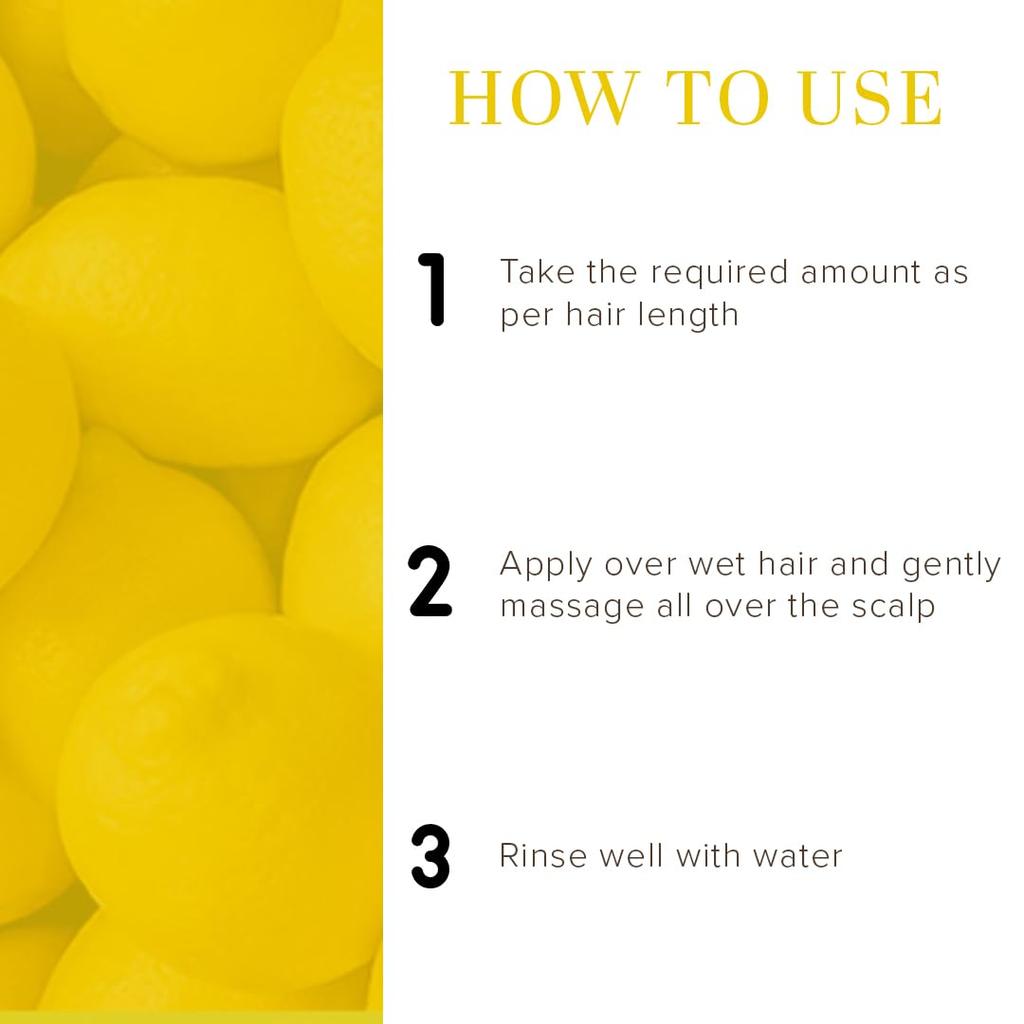 HOW TO USE

1 Take the required amount as per hair length

2 Apply over wet hair and gently massage all over the scalp

3 Rinse well with water