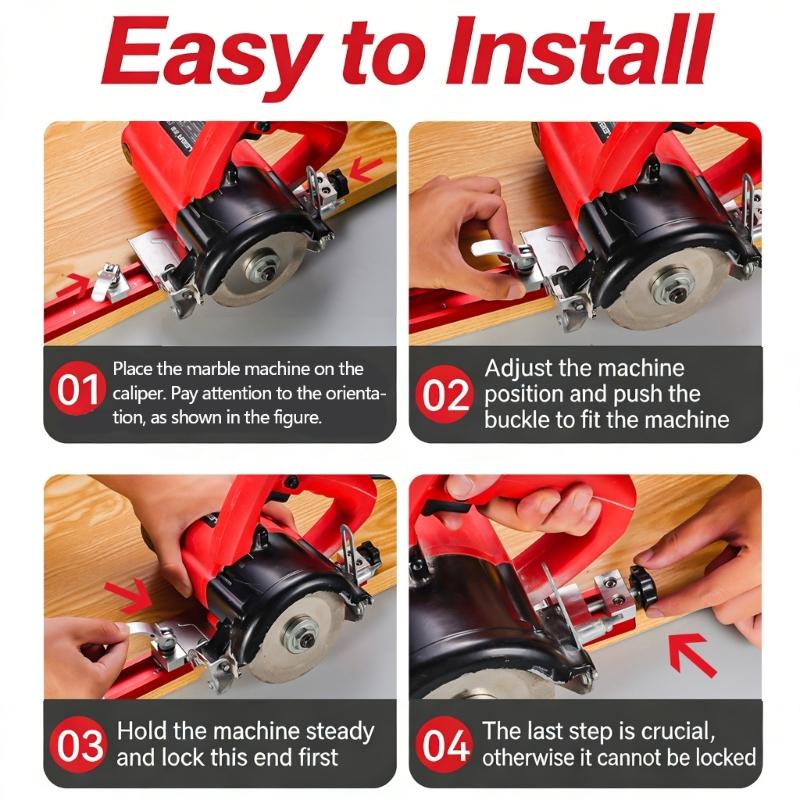 Easy to Install

01 Place the marble machine on the caliper. Pay attention to the orientation, as shown in the figure.

02 Adjust the machine position and push the buckle to fit the machine

03 Hold the machine steady and lock this end first

04 The last step is crucial, otherwise it cannot be locked