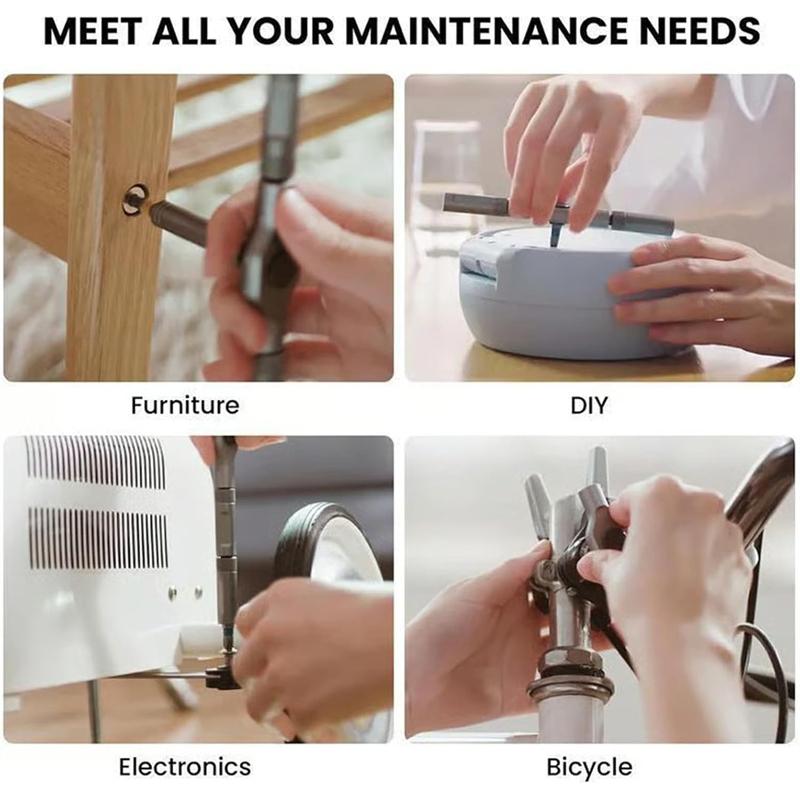 MEET ALL YOUR MAINTENANCE NEEDS

Furniture

DIY

Electronics

Bicycle