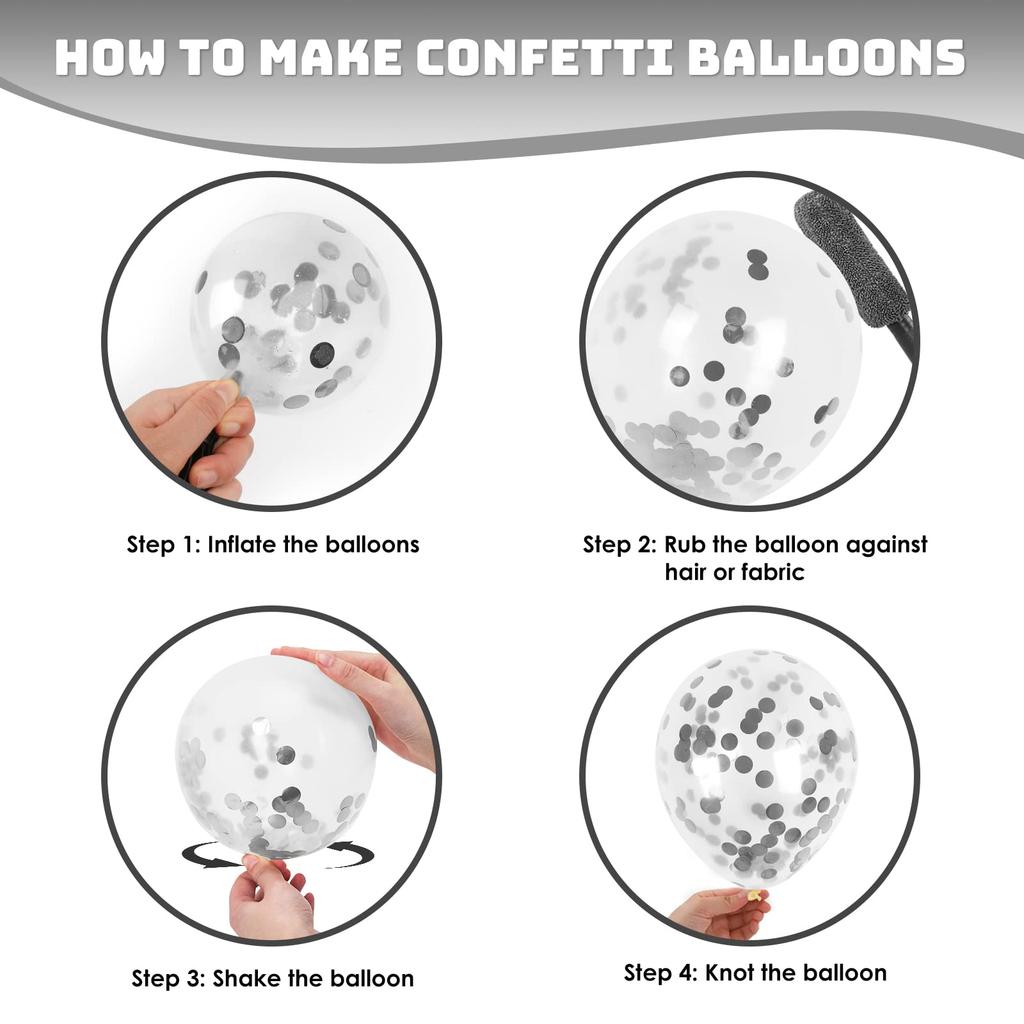 HOW TO MAKE CONFETTI BALLOONS

Step 1: Inflate the balloons

Step 2: Rub the balloon against hair or fabric

Step 3: Shake the balloon

Step 4: Knot the balloon