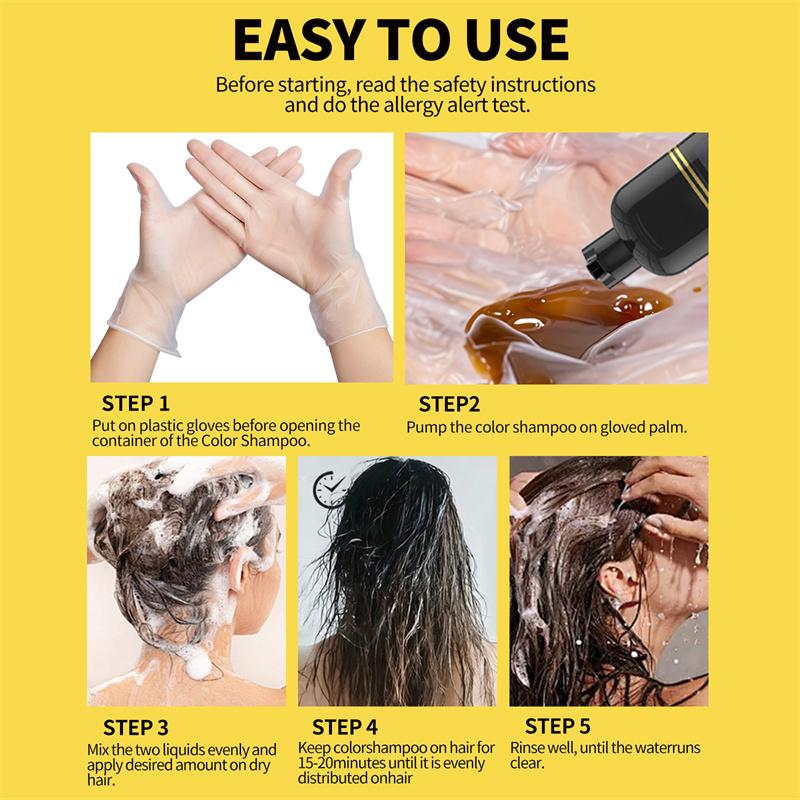 EASY TO USE

Before starting, read the safety instructions and do the allergy alert test.

STEP 1
Put on plastic gloves before opening the container of the Color Shampoo.

STEP2
Pump the color shampoo on gloved palm.

STEP 3
Mix the two liquids evenly and apply desired amount on dry hair.

STEP 4
Keep colorshampoo on hair for 15-20minutes until it is evenly distributed onhair

STEP 5
Rinse well, until the waterruns clear.