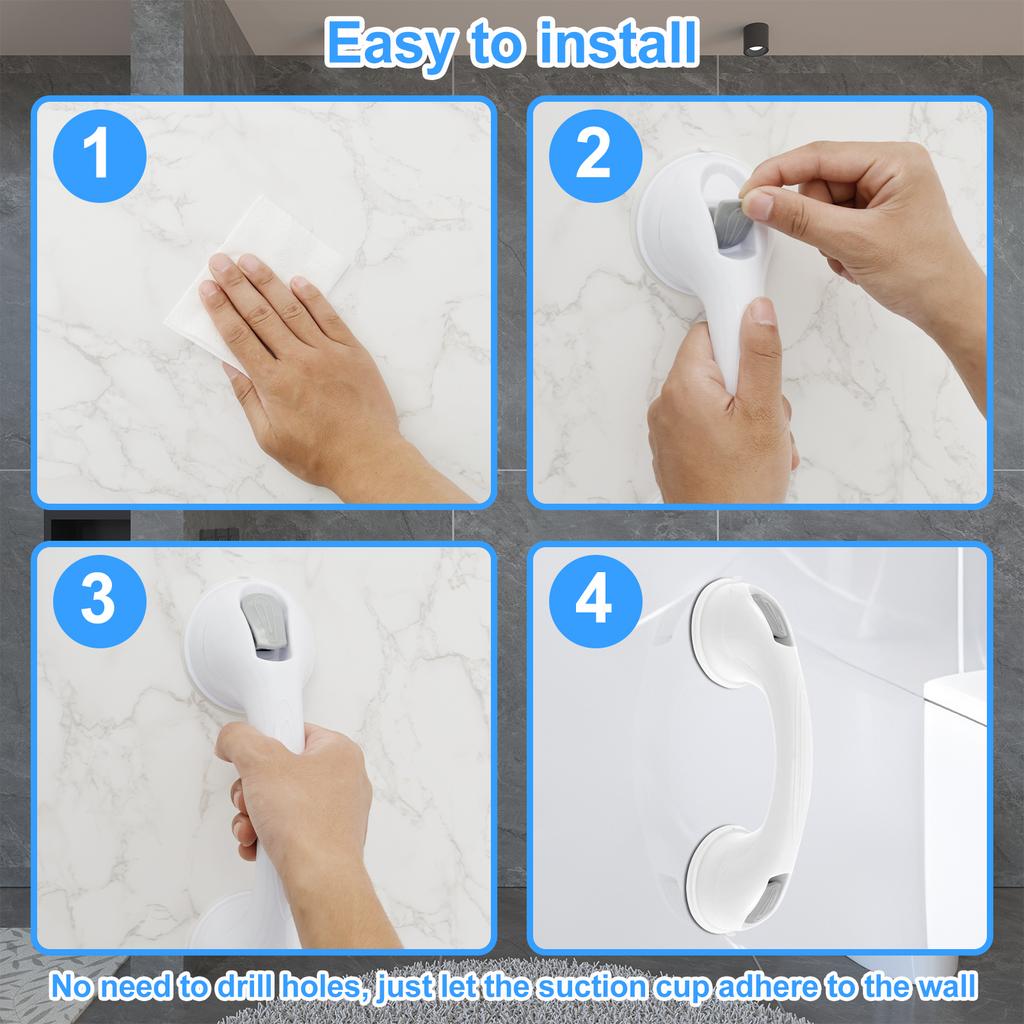 Easy to install

1

2

3

4

No need to drill holes, just let the suction cup adhere to the wall