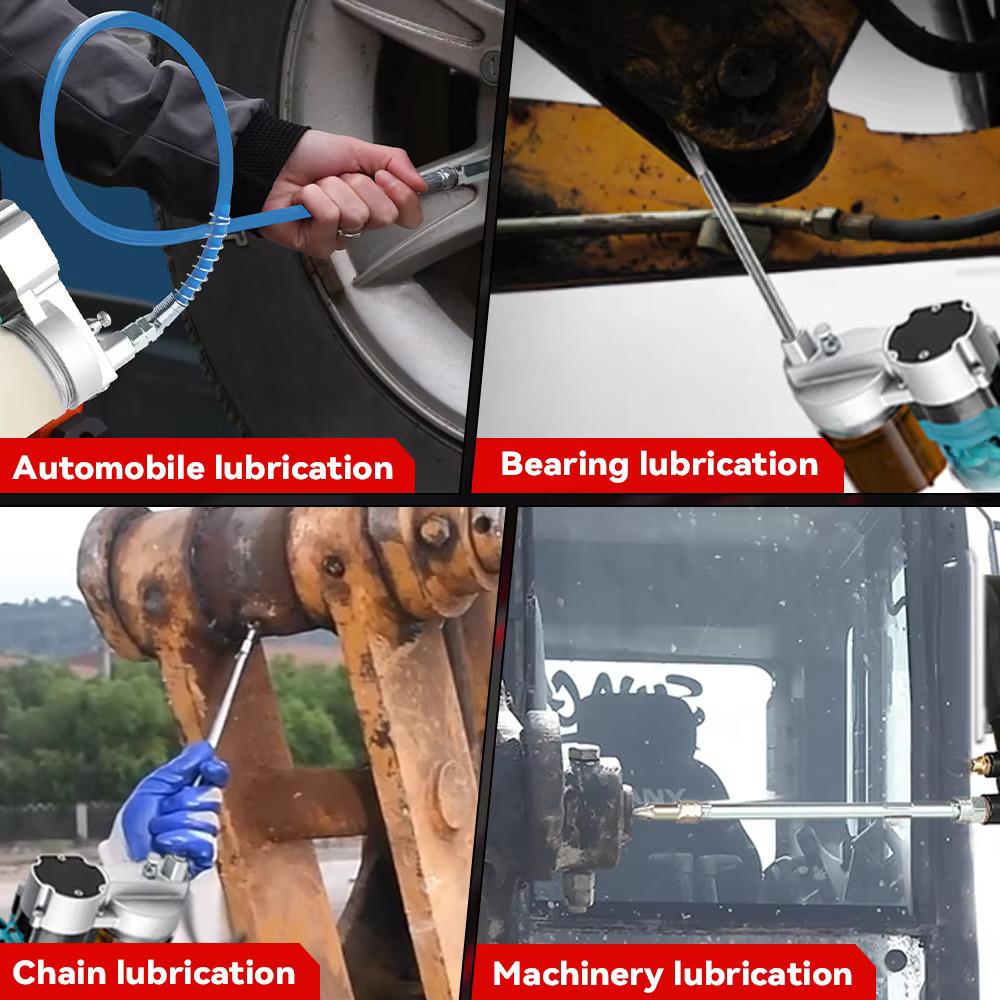 Automobile lubrication

Bearing lubrication

Chain lubrication

Machinery lubrication