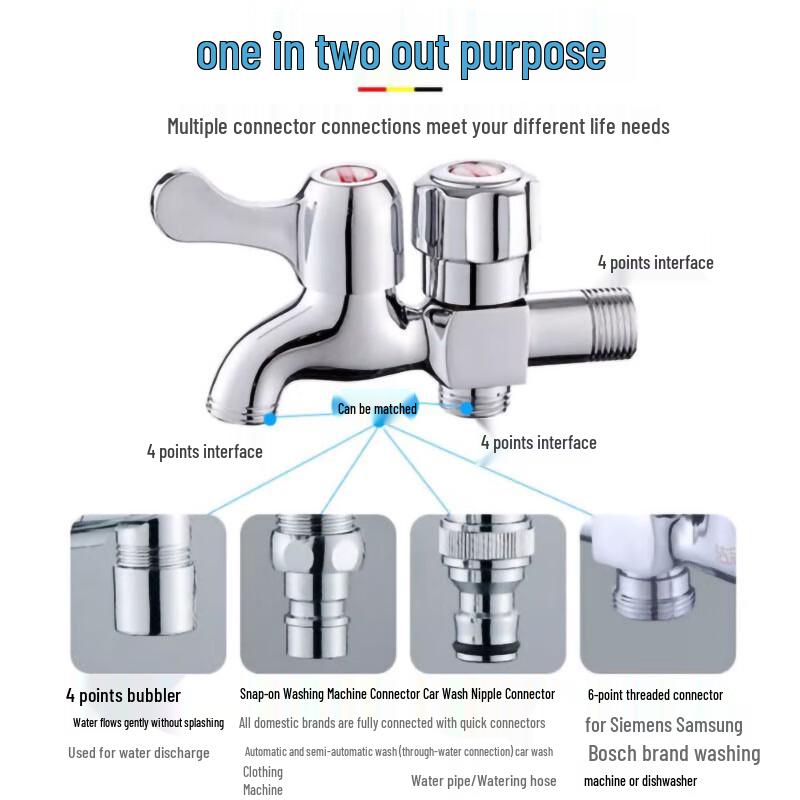 one in two out purpose

Multiple connector connections meet your different life needs

4 points interface

Can be matched

4 points interface

4 points interface

4 points bubbler

Water flows gently without splashing

Used for water discharge

Snap-on Washing Machine Connector Car Wash Nipple Connector

All domestic brands are fully connected with quick connectors

Automatic and semi-automatic wash (through-water connection) car wash

Clothing Machine

Water pipe/Watering hose

6-point threaded connector

for Siemens Samsung

Bosch brand washing

machine or dishwasher