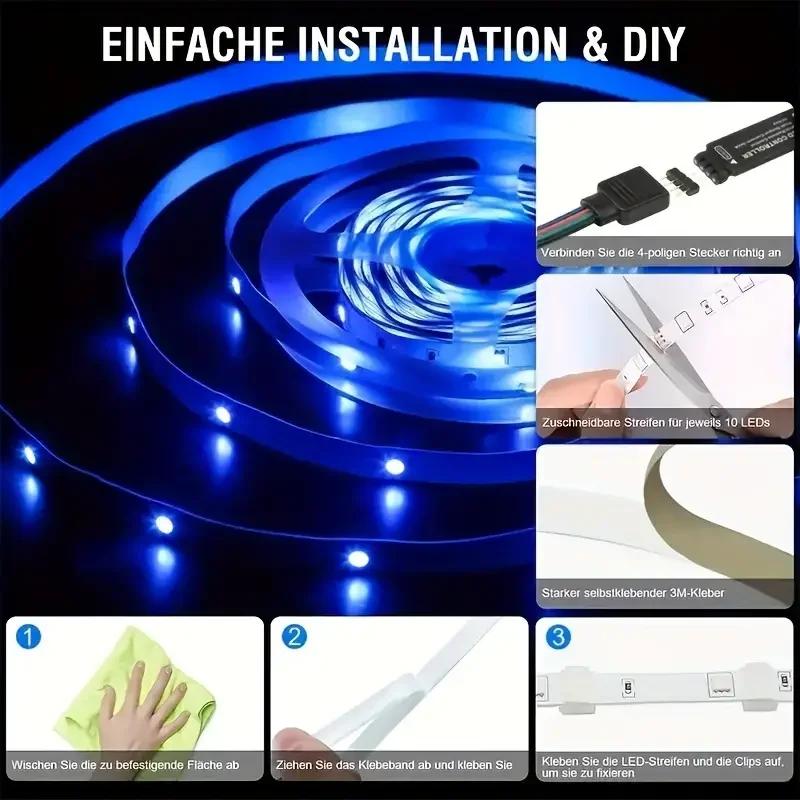 EINFACHE INSTALLATION & DIY

LED CONTROLLER

Verbinden Sie die 4-poligen Stecker richtig an

Zuschneidbare Streifen für jeweils 10 LEDs

Starker selbstklebender 3M-Kleber

1
Wischen Sie die zu befestigende Fläche ab

2
Ziehen Sie das Klebeband ab und kleben Sie

3
Kleben Sie die LED-Streifen und die Clips auf, um sie zu fixieren