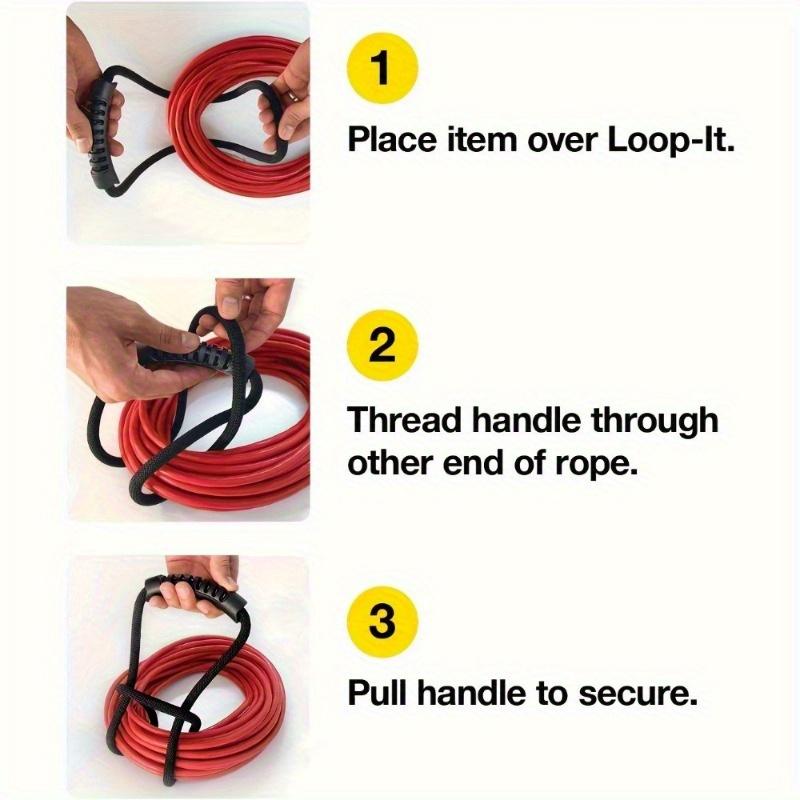 1

Place item over Loop-It.

2

Thread handle through other end of rope.

3

Pull handle to secure.