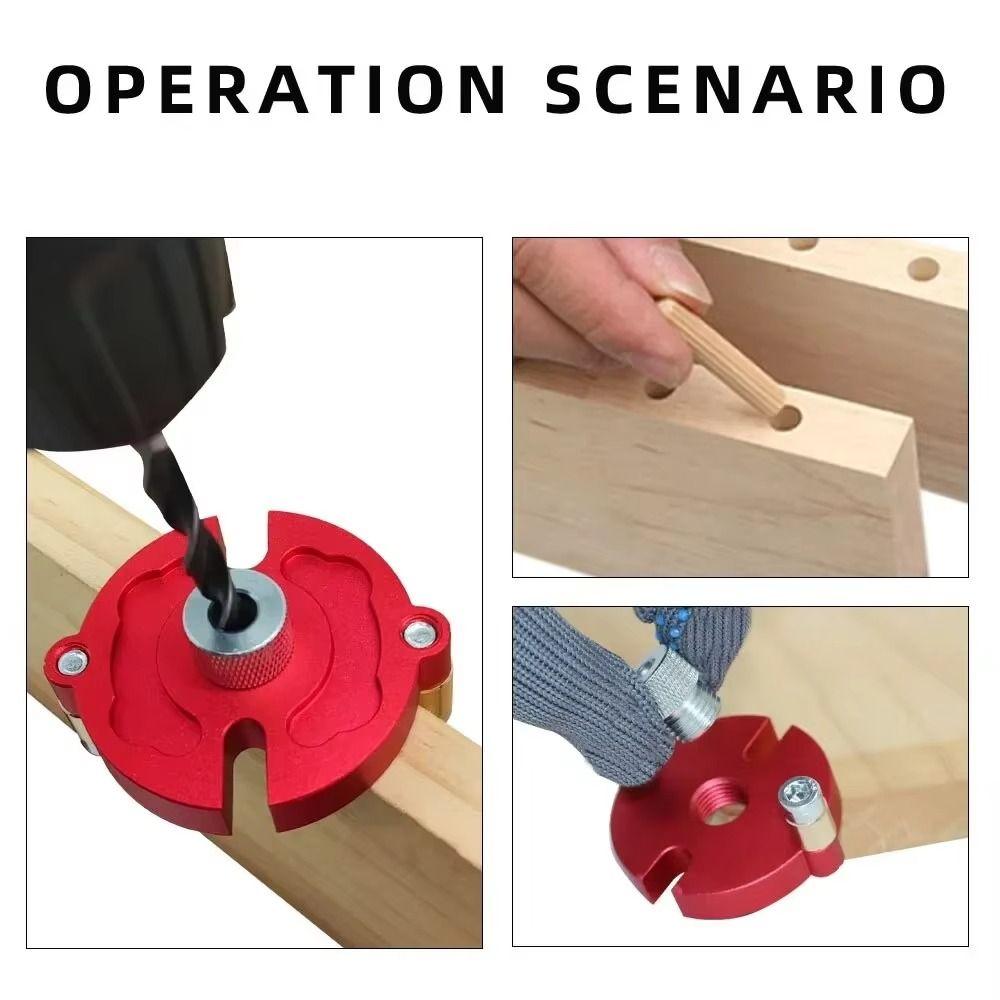 OPERATION SCENARIO