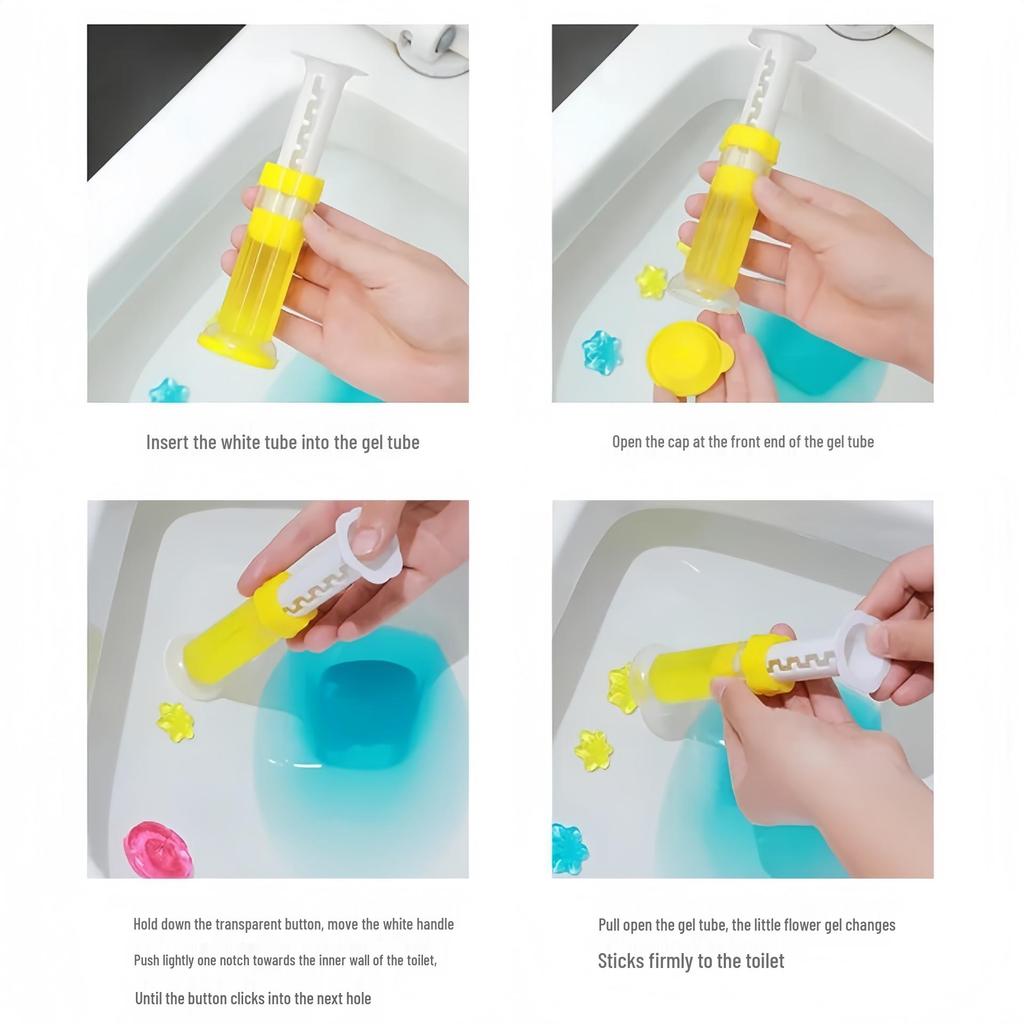 Insert the white tube into the gel tube

Open the cap at the front end of the gel tube

Hold down the transparent button, move the white handle

Push lightly one notch towards the inner wall of the toilet,

Until the button clicks into the next hole

Pull open the gel tube, the little flower gel changes

Sticks firmly to the toilet