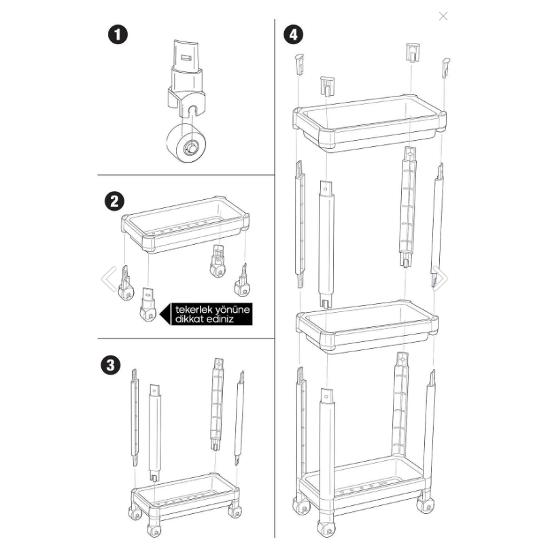 1

2

tekerlek yönüne dikkat ediniz

3

4