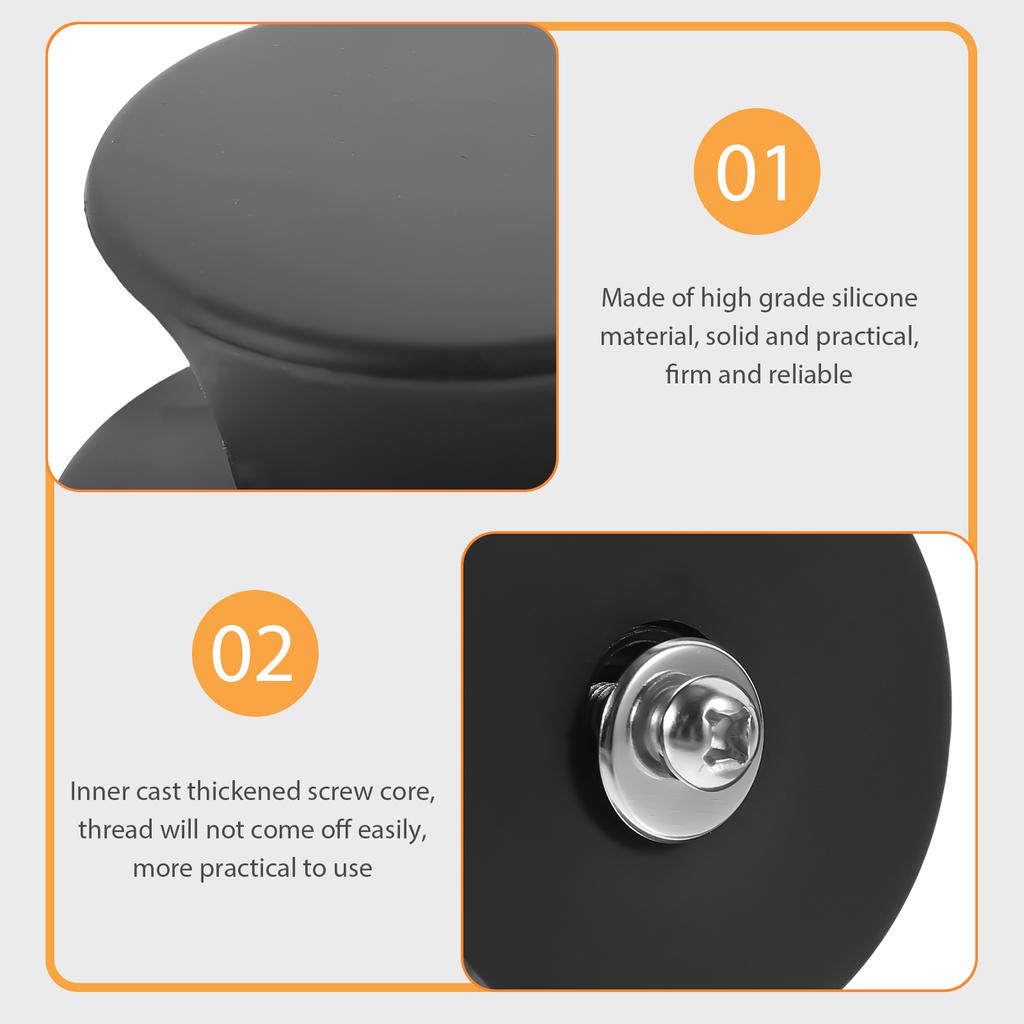 01

Made of high grade silicone material, solid and practical, firm and reliable

02

Inner cast thickened screw core, thread will not come off easily, more practical to use