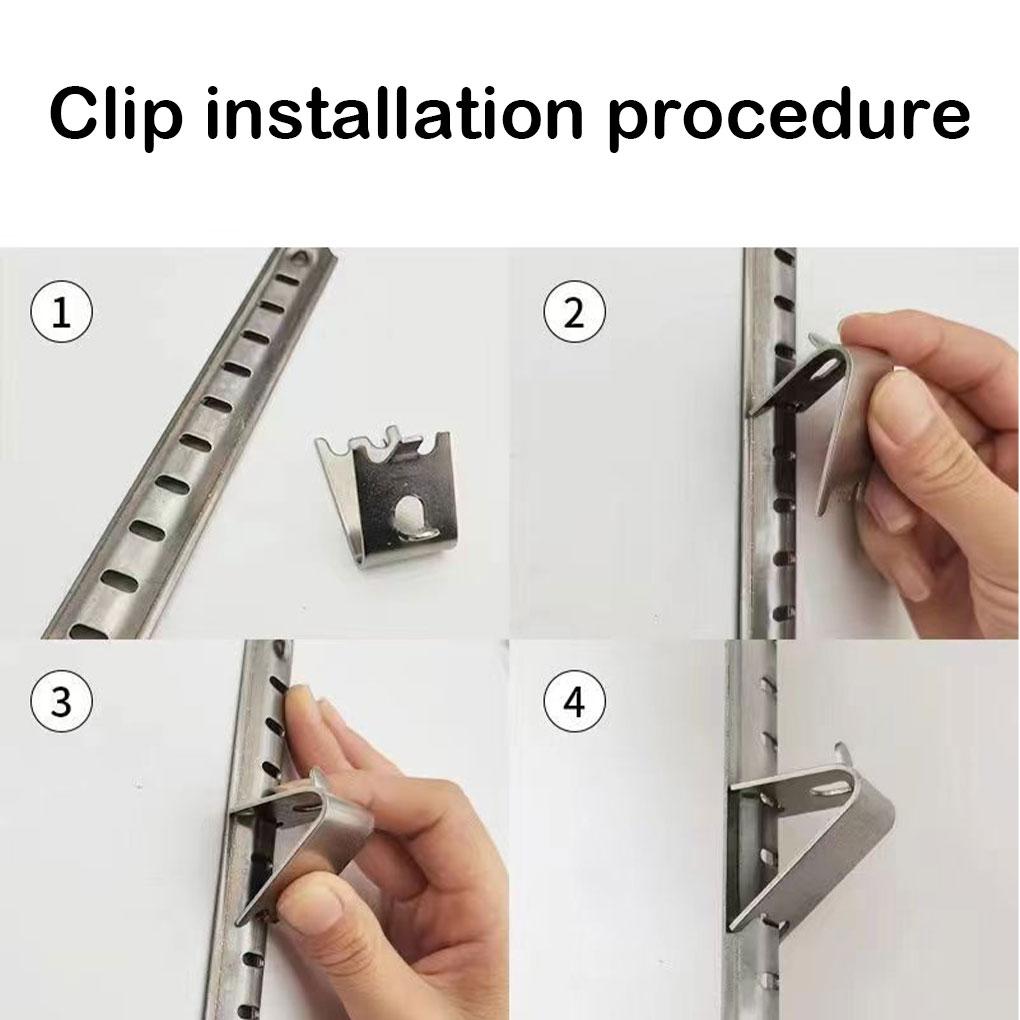 Clip installation procedure

1

2

3

4