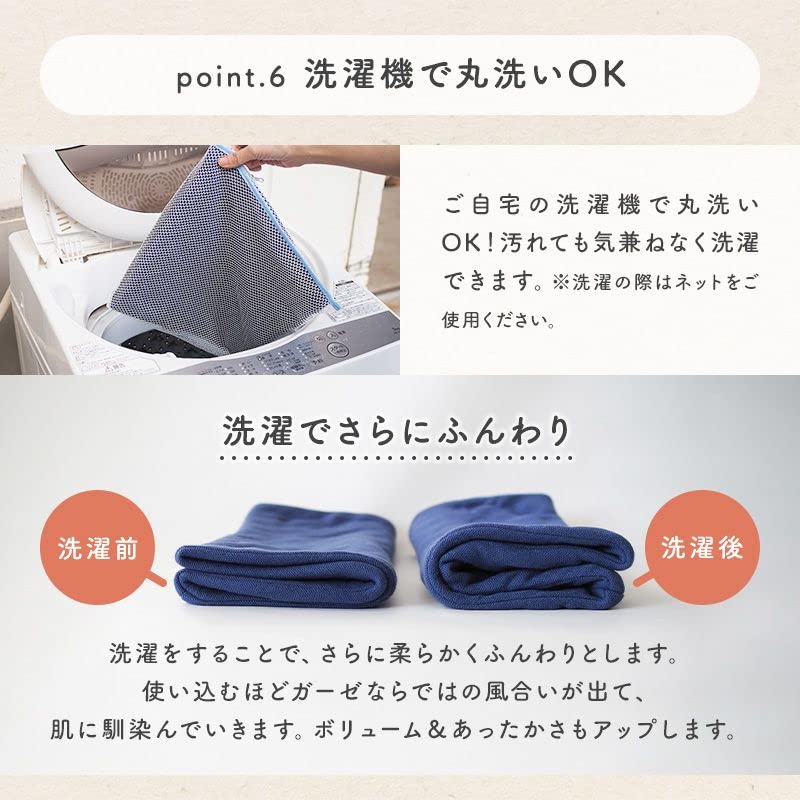 point.6 洗濯機で丸洗いOK

ご自宅の洗濯機で丸洗いOK！汚れても気兼ねなく洗濯できます。※洗濯の際はネットをご使用ください。

洗濯でさらにふんわり

洗濯前

洗濯後

洗濯をすることで、さらに柔らかくふんわりとします。
使い込むほどガーゼならではの風合いが出て、
肌に馴染んでいきます。ボリューム＆あったかさもアップします。