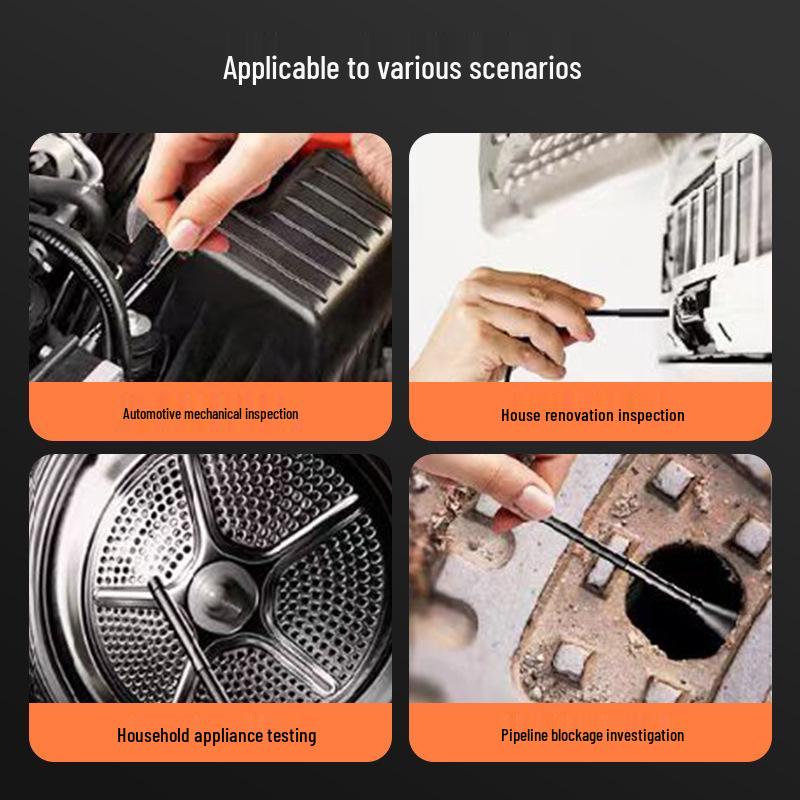 Applicable to various scenarios

Automotive mechanical inspection

House renovation inspection

Household appliance testing

Pipeline blockage investigation