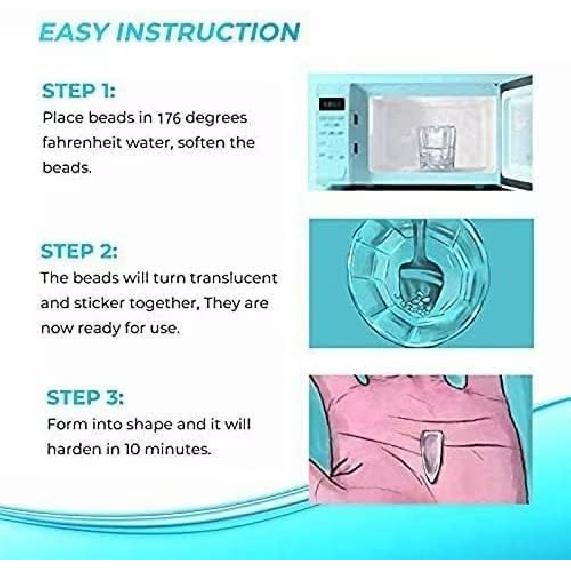 EASY INSTRUCTION

STEP 1:
Place beads in 176 degrees fahrenheit water, soften the beads.

STEP 2:
The beads will turn translucent and sticker together, They are now ready for use.

STEP 3:
Form into shape and it will harden in 10 minutes.