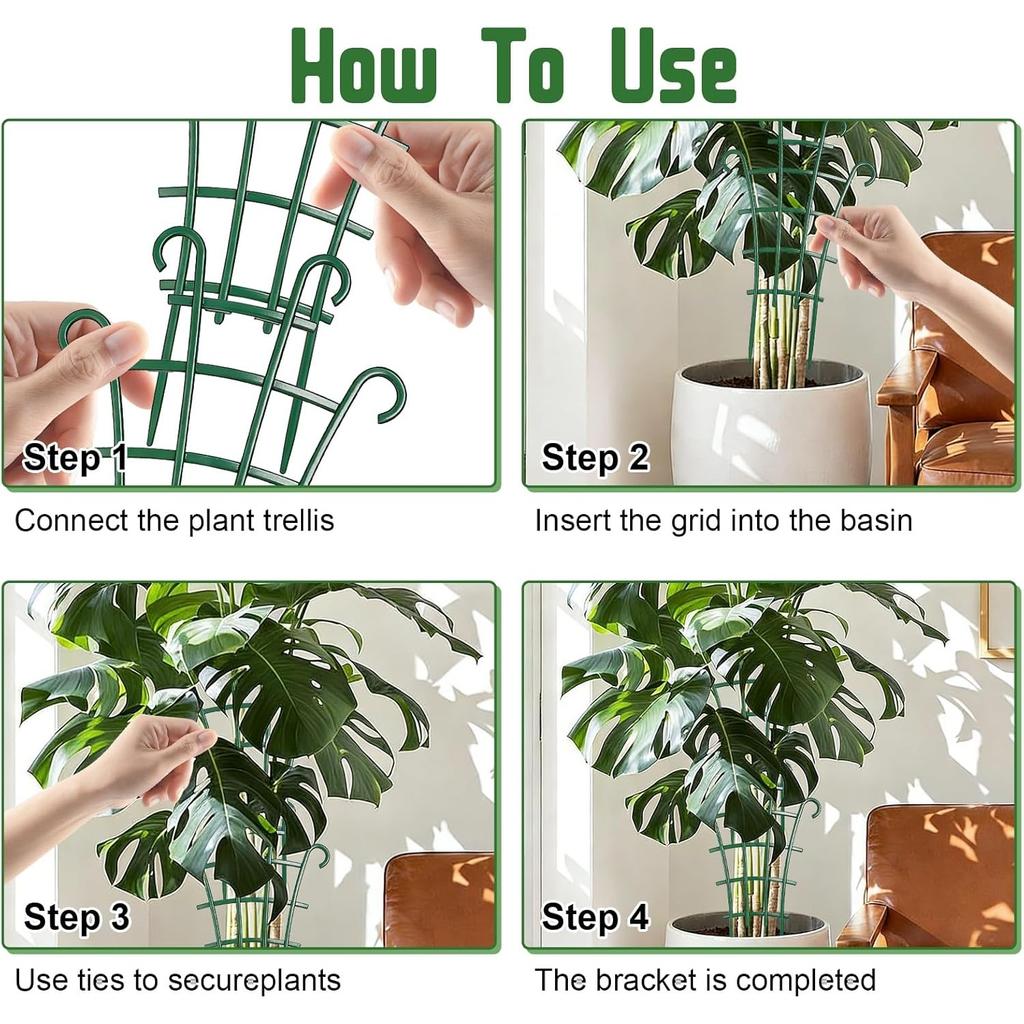 How To Use

Step 1

Connect the plant trellis

Step 2

Insert the grid into the basin

Step 3

Use ties to secureplants

Step 4

The bracket is completed