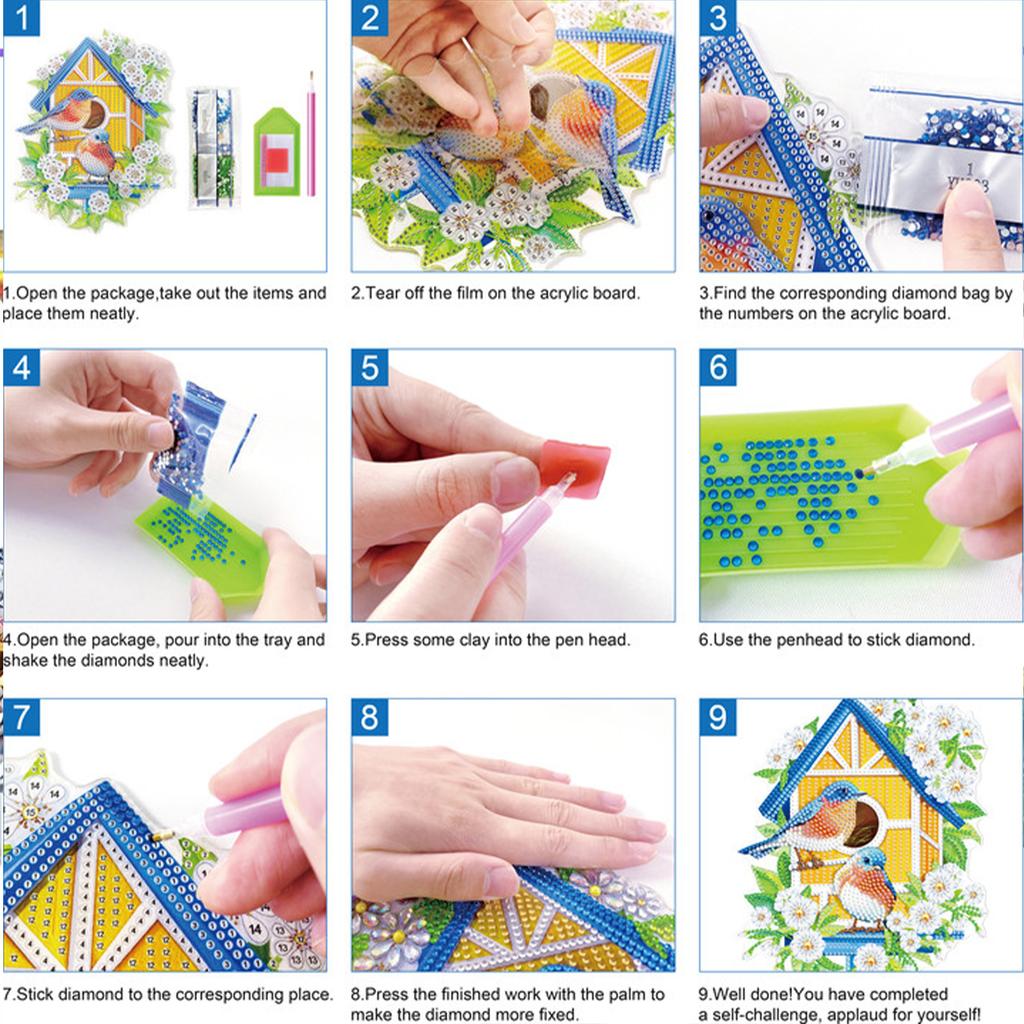 1

1.Open the package,take out the items and place them neatly.

2

2.Tear off the film on the acrylic board.

3

1

3.Find the corresponding diamond bag by the numbers on the acrylic board.

4

4.Open the package, pour into the tray and shake the diamonds neatly.

5

5.Press some clay into the pen head.

6

6.Use the penhead to stick diamond.

7

7.Stick diamond to the corresponding place.

8

8.Press the finished work with the palm to make the diamond more fixed.

9

9.Well done!You have completed a self-challenge, applaud for yourself!