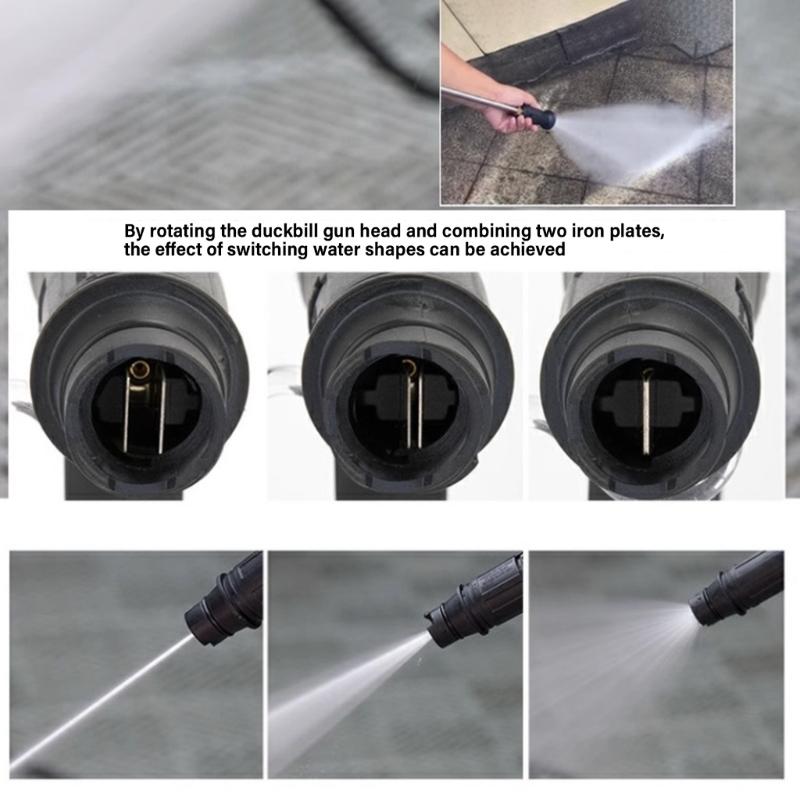 By rotating the duckbill gun head and combining two iron plates, the effect of switching water shapes can be achieved