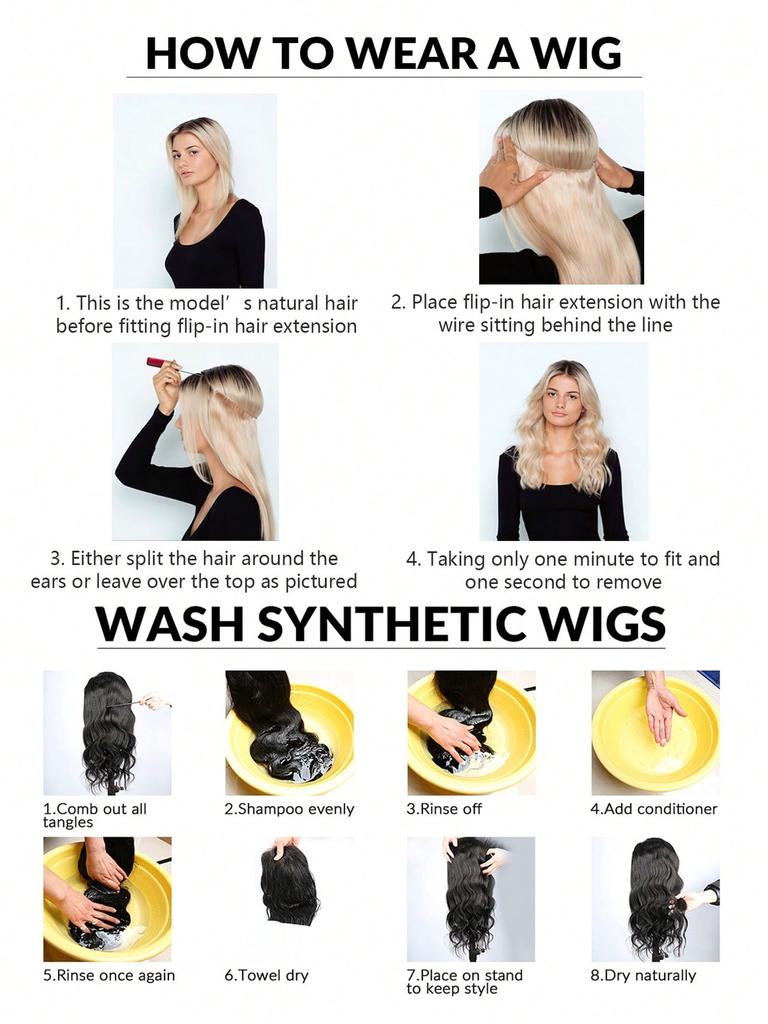 HOW TO WEAR A WIG

1. This is the model' s natural hair before fitting flip-in hair extension

2. Place flip-in hair extension with the wire sitting behind the line

3. Either split the hair around the ears or leave over the top as pictured

4. Taking only one minute to fit and one second to remove

WASH SYNTHETIC WIGS

1.Comb out all tangles

2.Shampoo evenly

3.Rinse off

4.Add conditioner

5.Rinse once again

6.Towel dry

7.Place on stand to keep style

8.Dry naturally