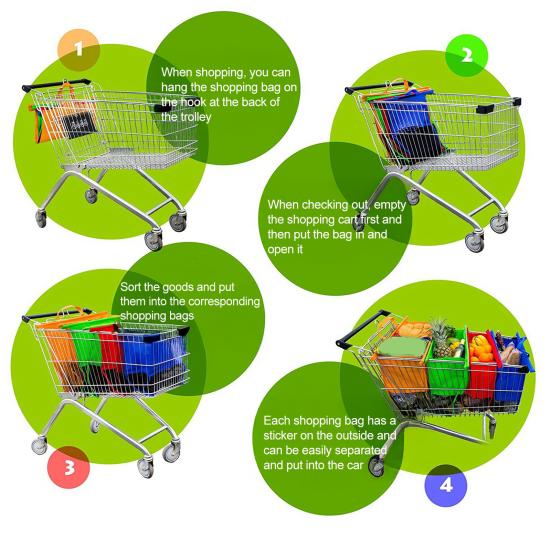 1

When shopping, you can hang the shopping bag on the hook at the back of the trolley

2

When checking out, empty the shopping cart first and then put the bag in and open it

Sort the goods and put them into the corresponding shopping bags

3

Each shopping bag has a sticker on the outside and can be easily separated and put into the car

4