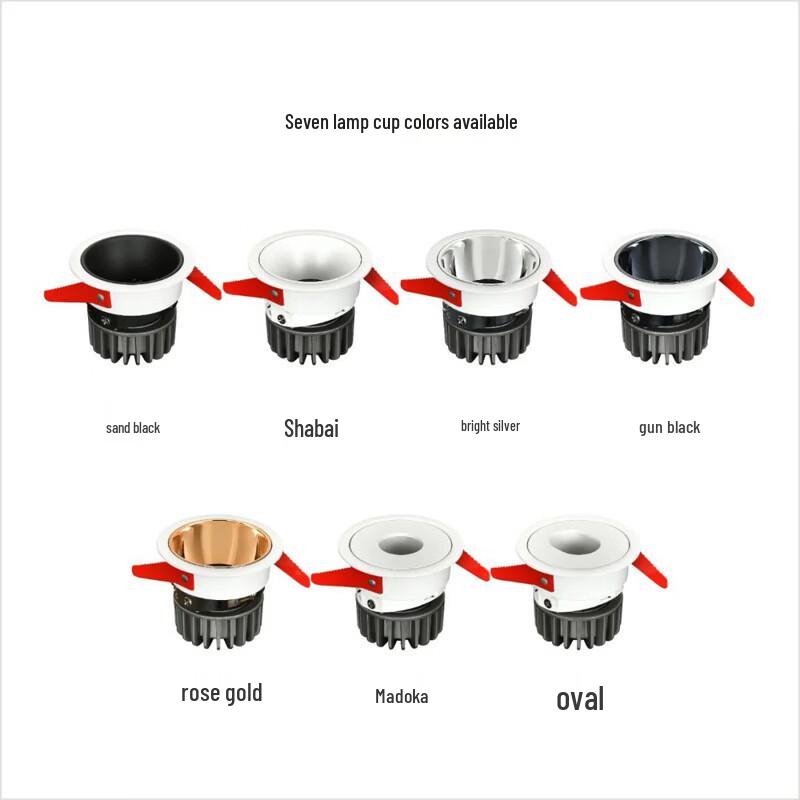 Seven lamp cup colors available

sand black

Shabai

bright silver

gun black

rose gold

Madoka

oval