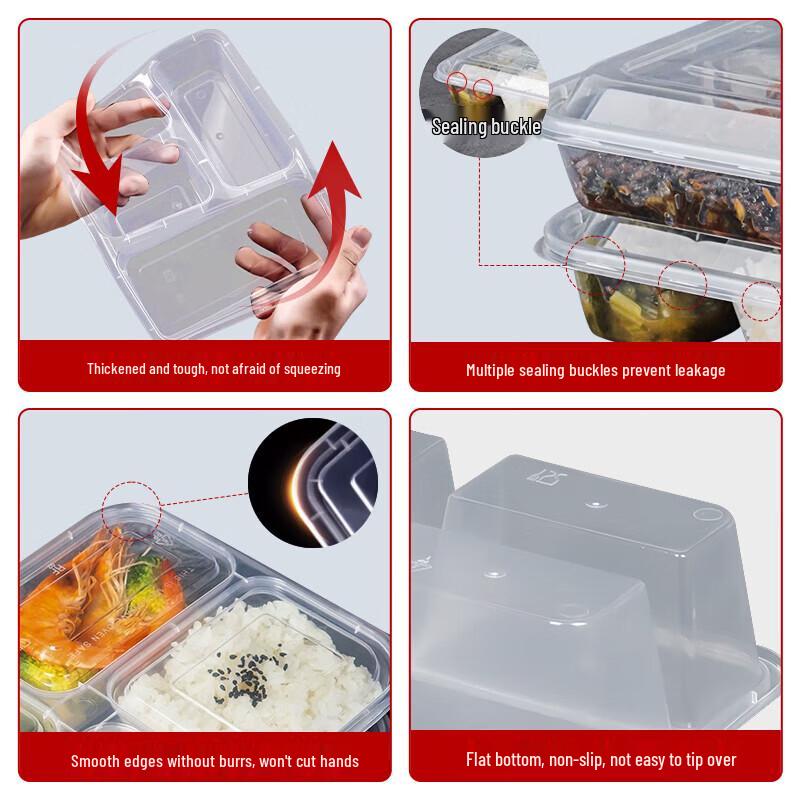 Thickened and tough, not afraid of squeezing

Sealing buckle

Multiple sealing buckles prevent leakage

Smooth edges without burrs, won't cut hands

Flat bottom, non-slip, not easy to tip over