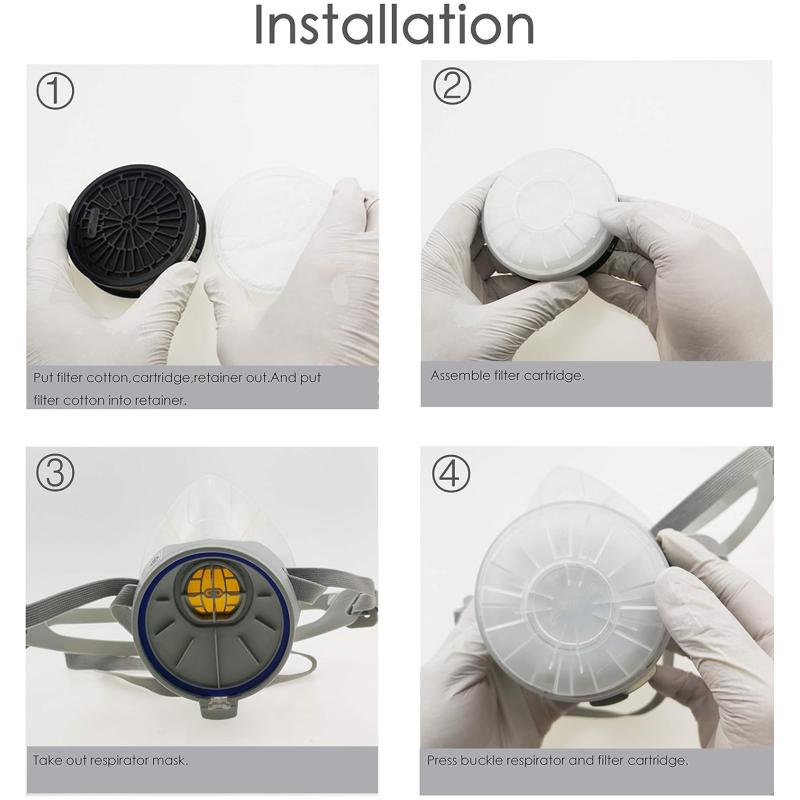 Installation

①

Put filter cotton,cartridge,retainer out.And put filter cotton into retainer.

②

Assemble filter cartridge.

③

Take out respirator mask.

④

Press buckle respirator and filter cartridge.