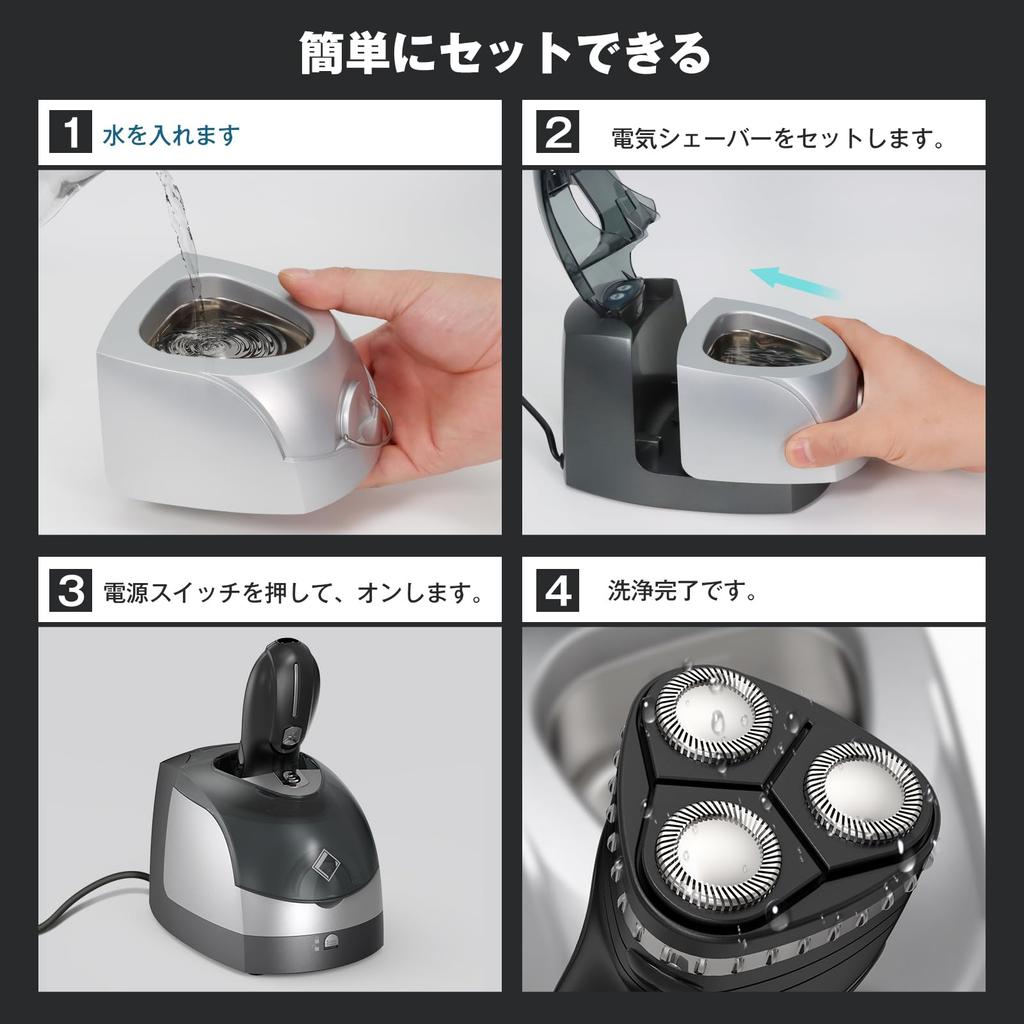 簡単にセットできる

1 水を入れます

2 電気シェーバーをセットします。

3 電源スイッチを押して、オンします。

4 洗浄完了です。