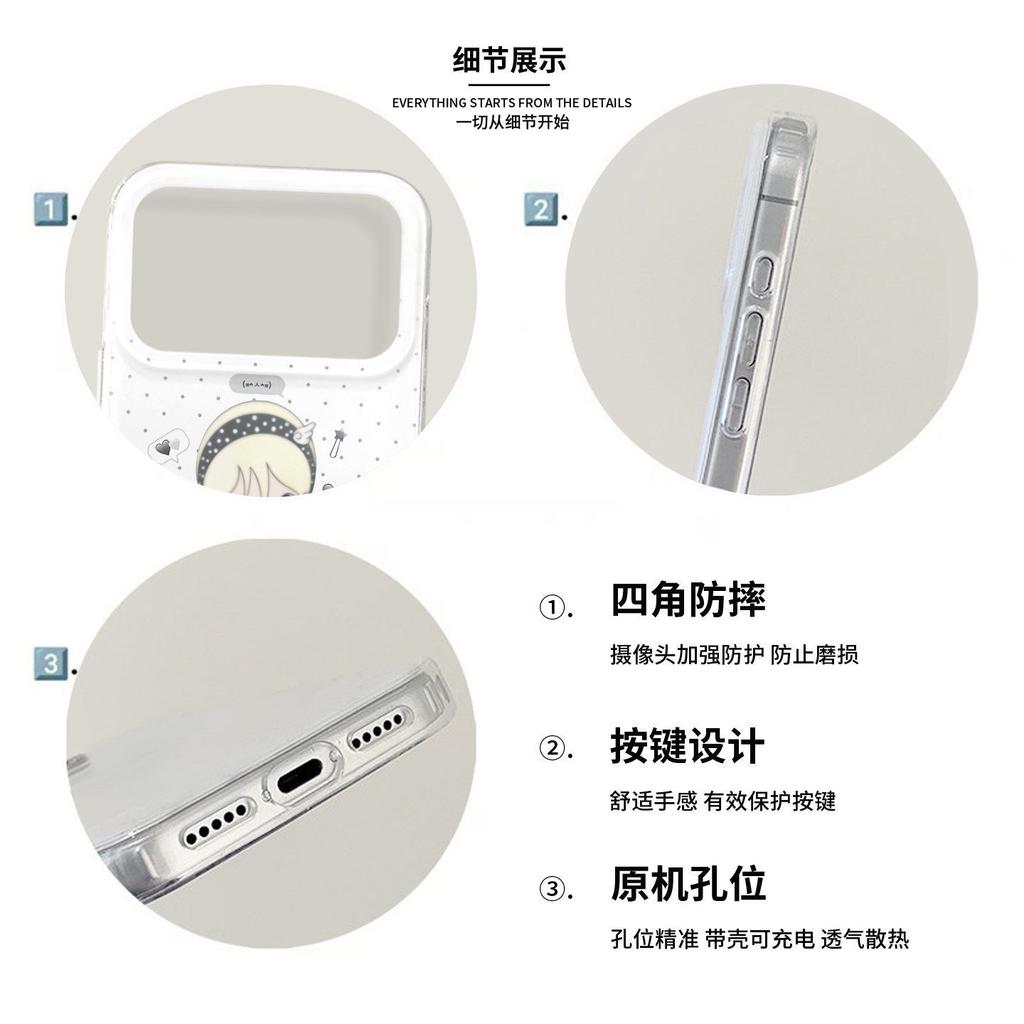 细节展示

EVERYTHING STARTS FROM THE DETAILS
一切从细节开始

1.

2.

3.

①. 四角防摔

摄像头加强防护 防止磨损

②. 按键设计

舒适手感 有效保护按键

③. 原机孔位

孔位精准 带壳可充电 透气散热