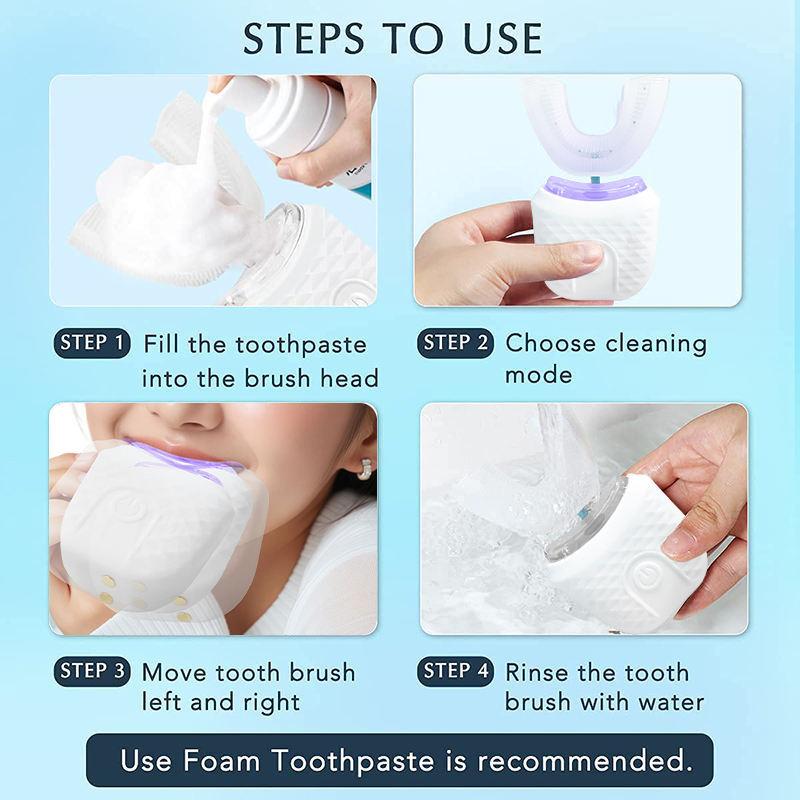 STEPS TO USE

STEP 1 Fill the toothpaste into the brush head

STEP 2 Choose cleaning mode

STEP 3 Move tooth brush left and right

STEP 4 Rinse the tooth brush with water

Use Foam Toothpaste is recommended.