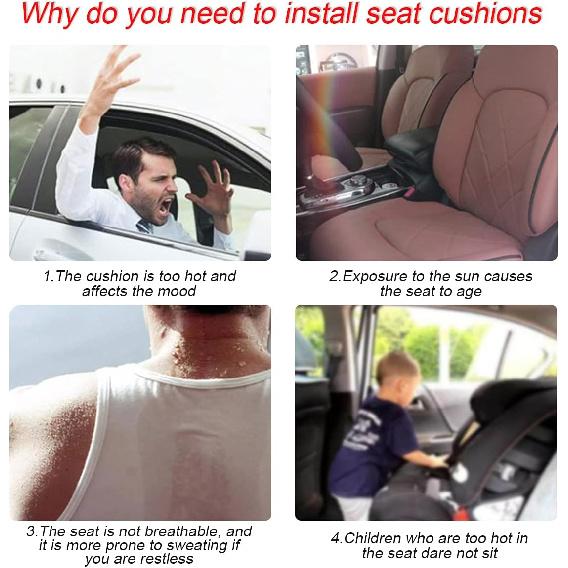 Why do you need to install seat cushions

1.The cushion is too hot and affects the mood

2.Exposure to the sun causes the seat to age

3.The seat is not breathable, and it is more prone to sweating if you are restless

4.Children who are too hot in the seat dare not sit