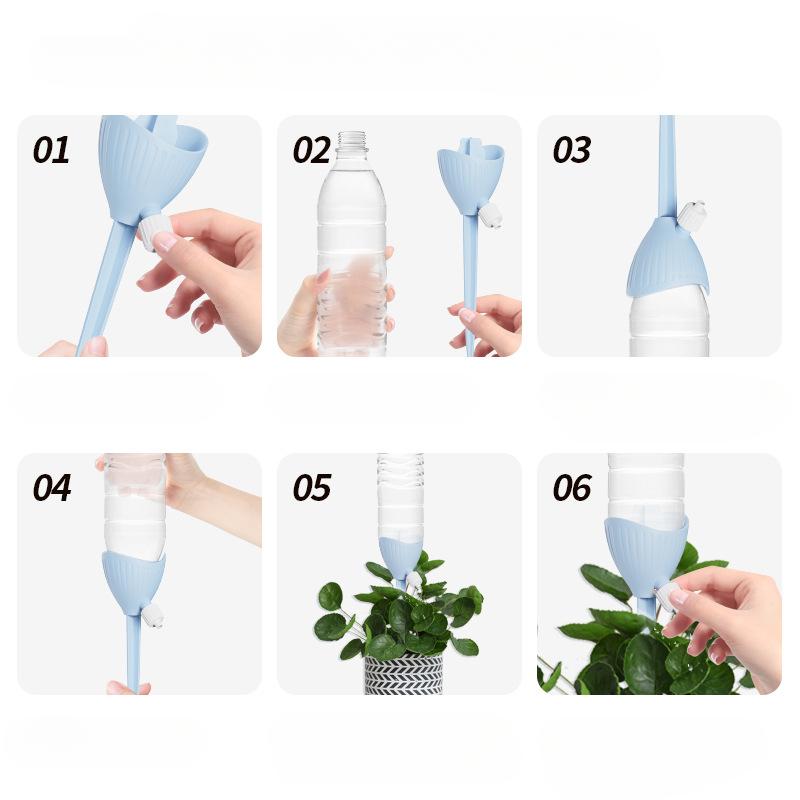 01

02

03

04

05

06