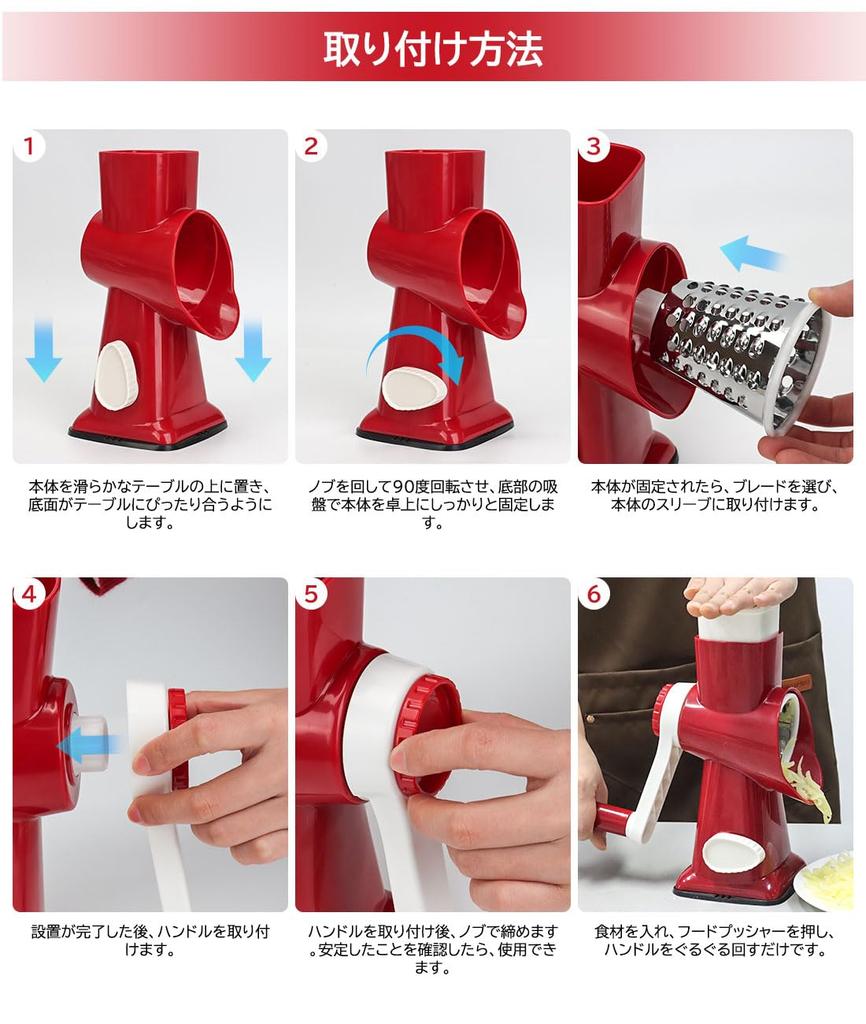 取り付け方法

1

本体を滑らかなテーブルの上に置き、底面がテーブルにぴったり合うようにします。

2

ノブを回して90度回転させ、底部の吸盤で本体を卓上にしっかりと固定します。

3

本体が固定されたら、ブレードを選び、本体のスリーブに取り付けます。

4

設置が完了した後、ハンドルを取り付けます。

5

ハンドルを取り付け後、ノブで締めます。安定したことを確認したら、使用できます。

6

食材を入れ、フードプッシャーを押し、ハンドルをぐるぐる回すだけです。