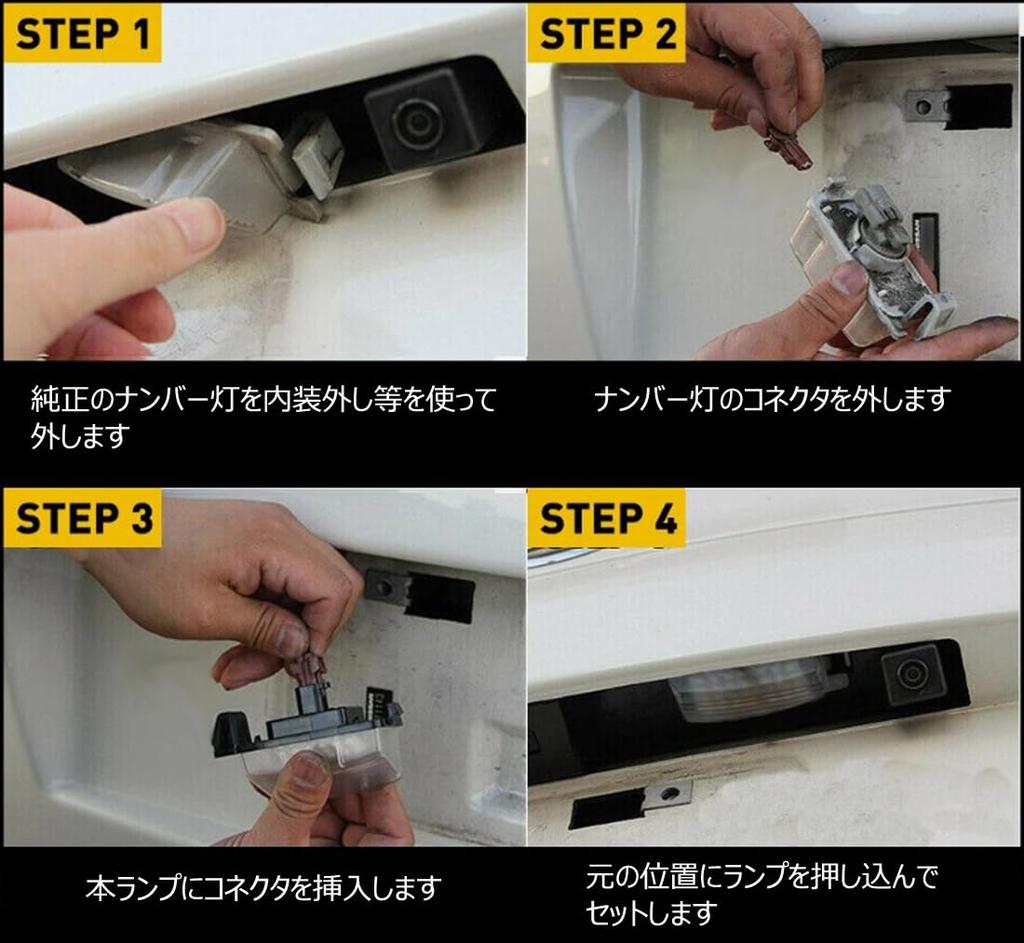 STEP 1

純正のナンバー灯を内装外し等を使って外します

STEP 2

ナンバー灯のコネクタを外します

STEP 3

本ランプにコネクタを挿入します

STEP 4

元の位置にランプを押し込んでセットします