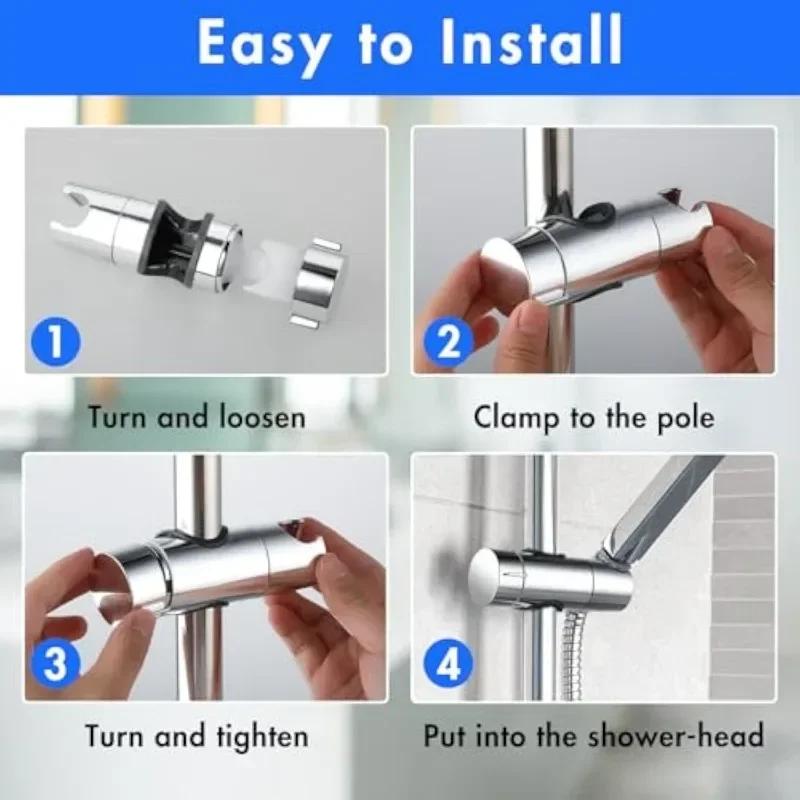 Easy to Install

1

Turn and loosen

2

Clamp to the pole

3

Turn and tighten

4

Put into the shower-head