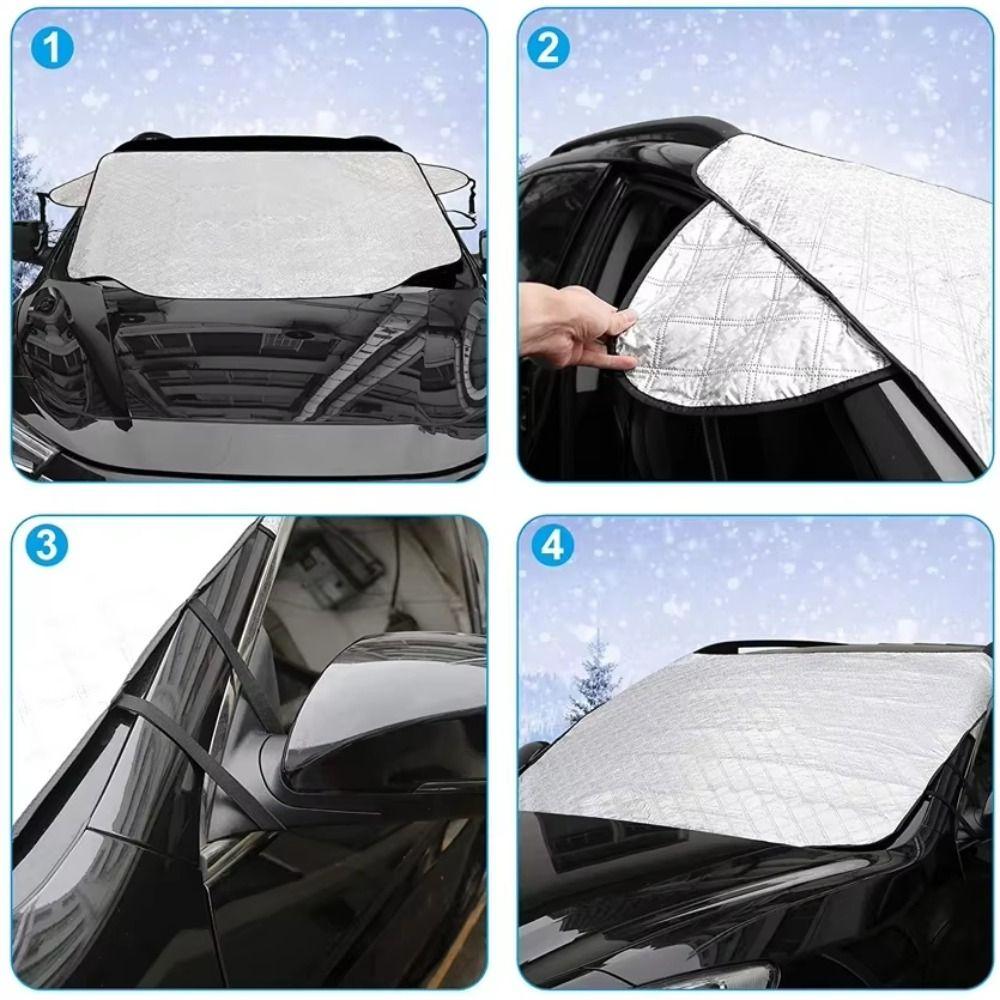 1

2

3

4