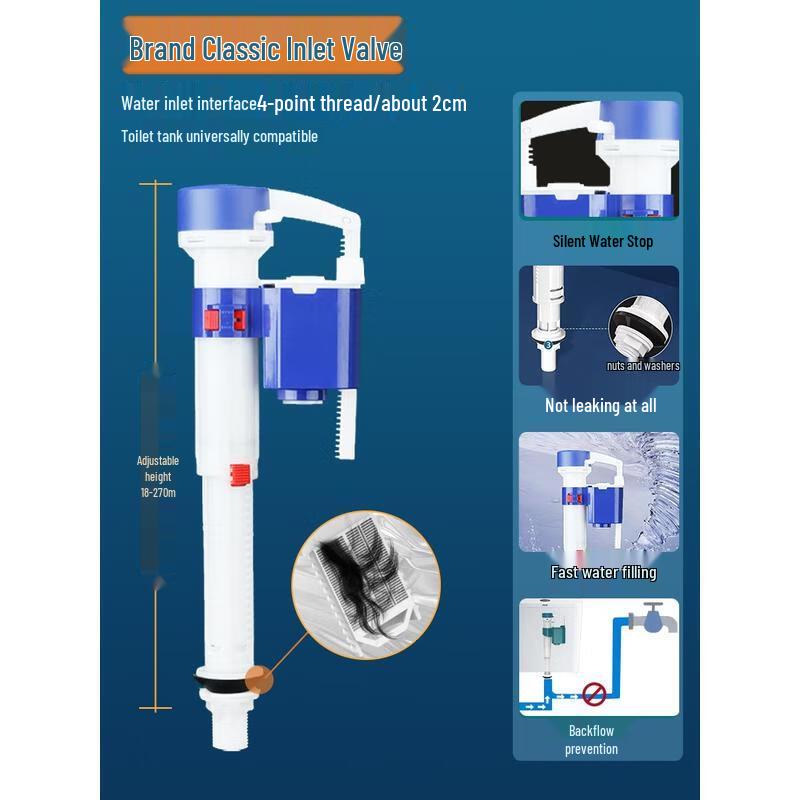 Brand Classic Inlet Valve

Water inlet interface4-point thread/about 2cm

Toilet tank universally compatible

Adjustable height 18-270m

Silent Water Stop

nuts and washers

Not leaking at all

Fast water filling

Backflow prevention