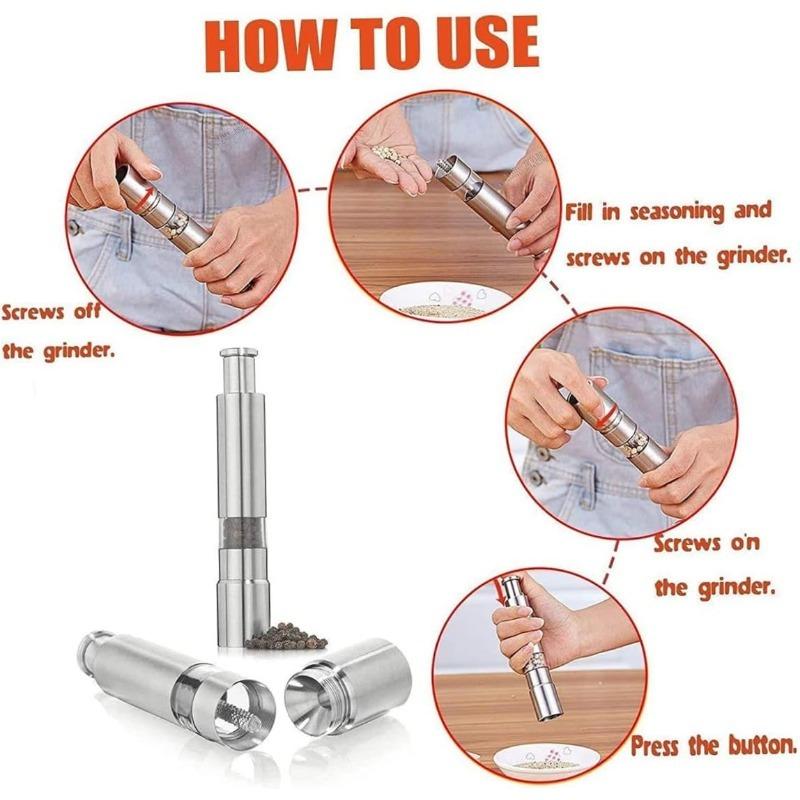 HOW TO USE

Screws off the grinder.

Fill in seasoning and screws on the grinder.

Screws on the grinder.

Press the button.