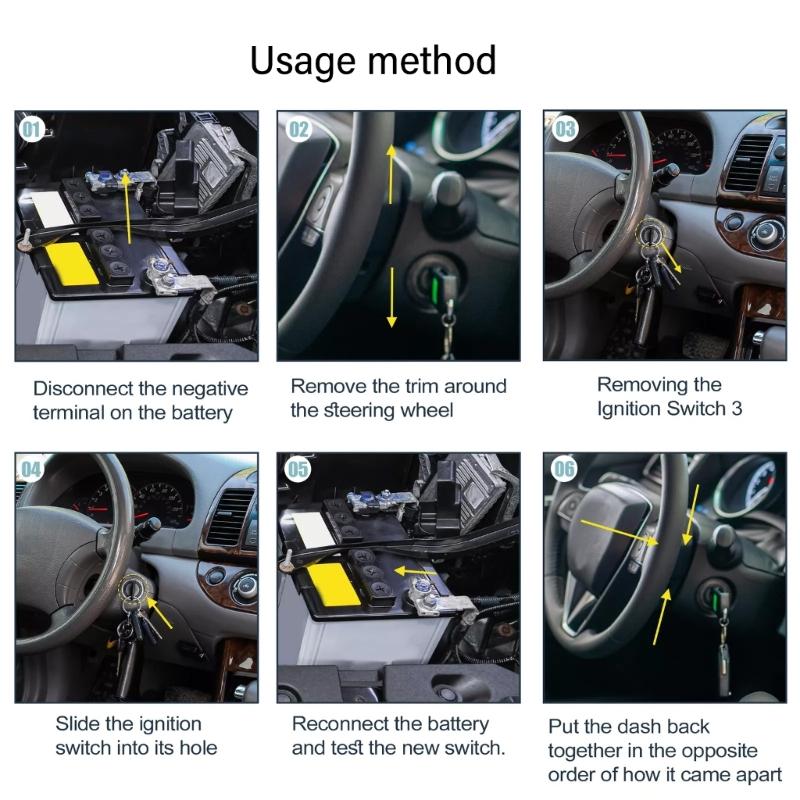 Usage method

01

Disconnect the negative terminal on the battery

02

Remove the trim around the steering wheel

03

Removing the Ignition Switch 3

04

Slide the ignition switch into its hole

05

Reconnect the battery and test the new switch.

06

Put the dash back together in the opposite order of how it came apart