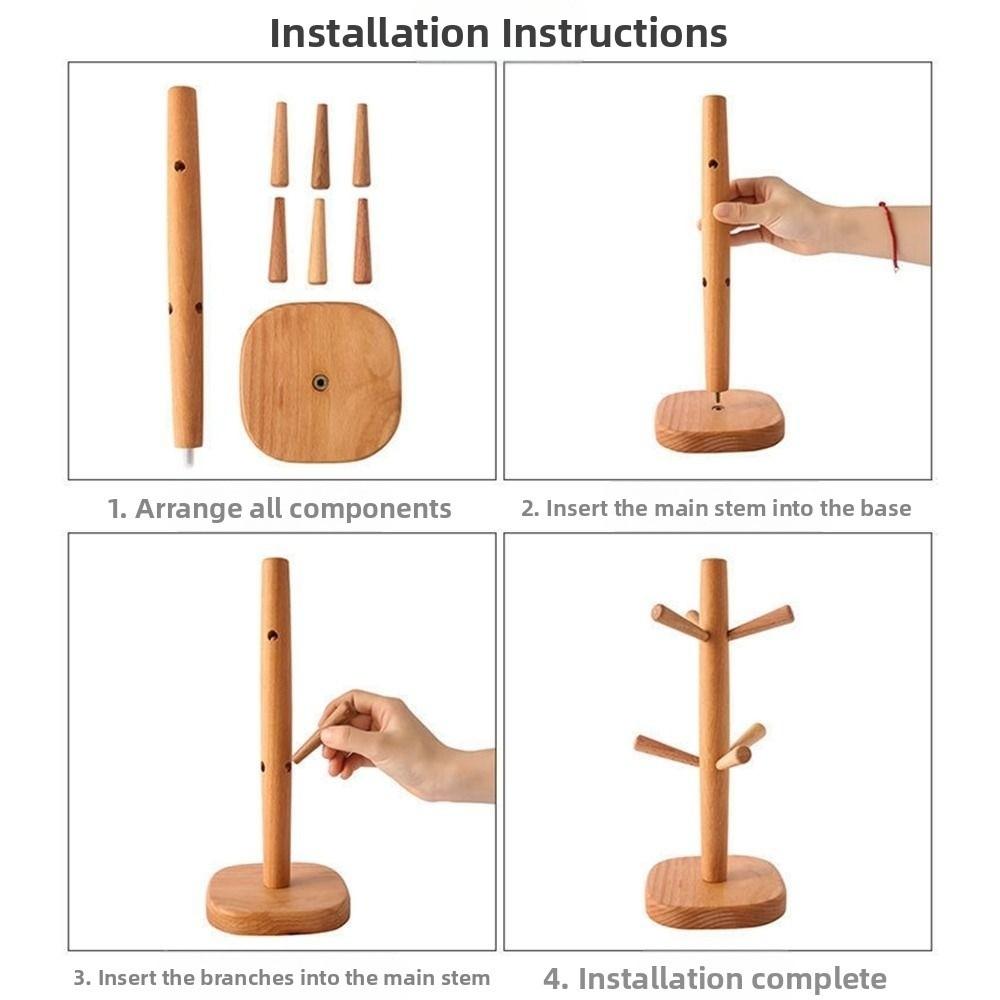 Installation Instructions

1. Arrange all components

2. Insert the main stem into the base

3. Insert the branches into the main stem

4. Installation complete