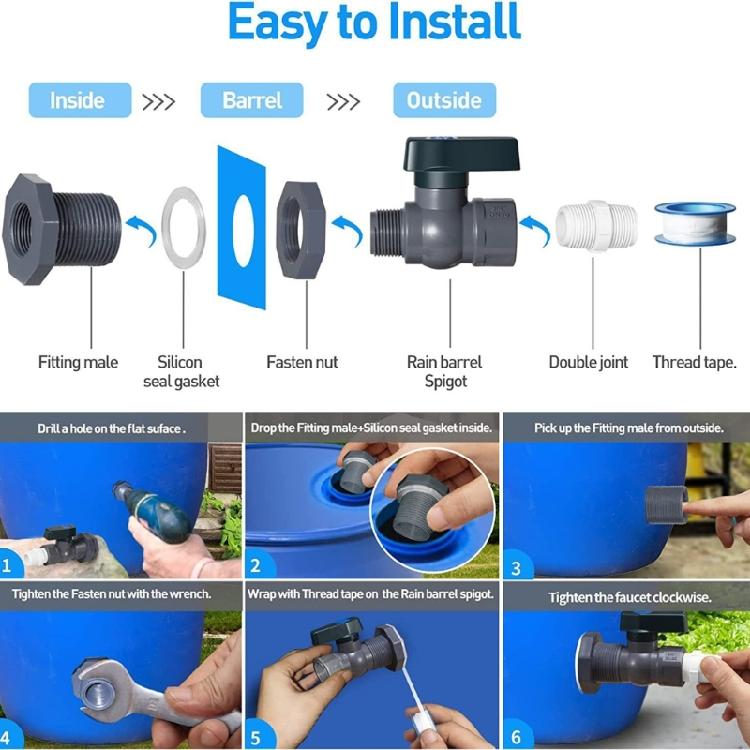 Easy to Install

Inside >>> Barrel >>> Outside

Fitting male

Silicon seal gasket

Fasten nut

Rain barrel Spigot

Double joint

Thread tape.

Drill a hole on the flat suface .

1

Drop the Fitting male+Silicon seal gasket inside.

2

Pick up the Fitting male from outside.

3

Tighten the Fasten nut with the wrench.

4

Wrap with Thread tape on the Rain barrel spigot.

5

Tighten the faucet clockwise.

6