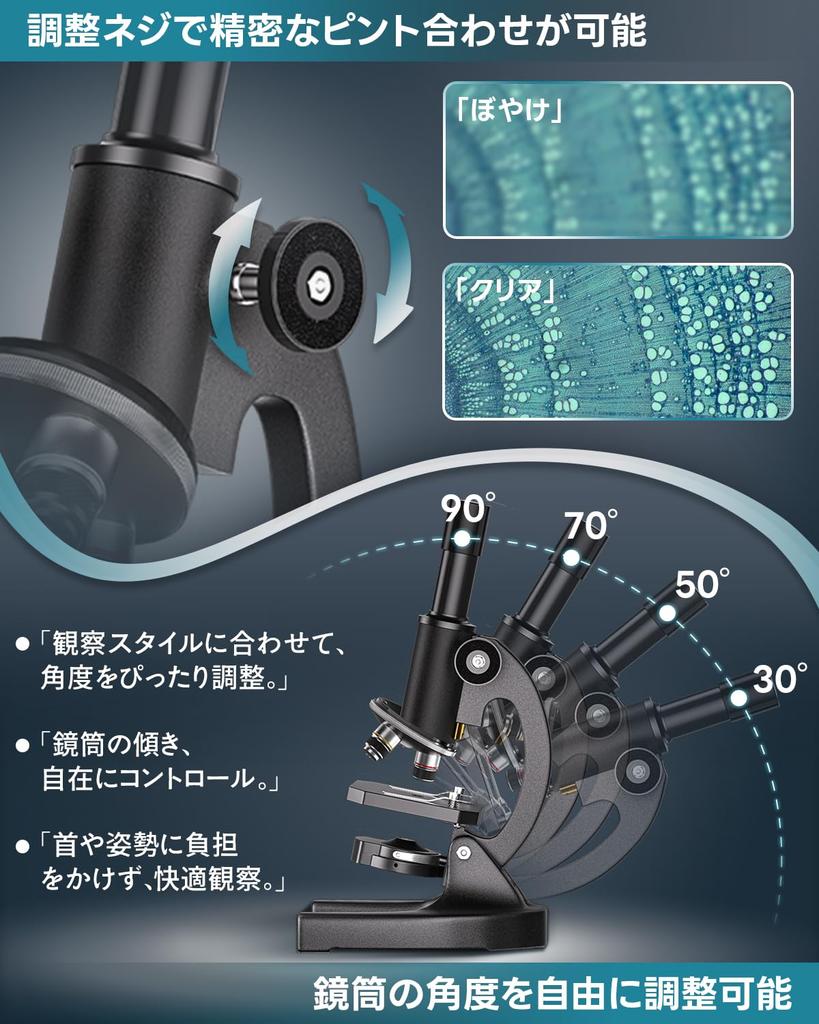 調整ネジで精密なピント合わせが可能

「ぼやけ」

「クリア」

90°
70°
50°
30°

●「観察スタイルに合わせて、角度をぴったり調整。」

●「鏡筒の傾き、自在にコントロール。」

●「首や姿勢に負担をかけず､快適観察。」

鏡筒の角度を自由に調整可能