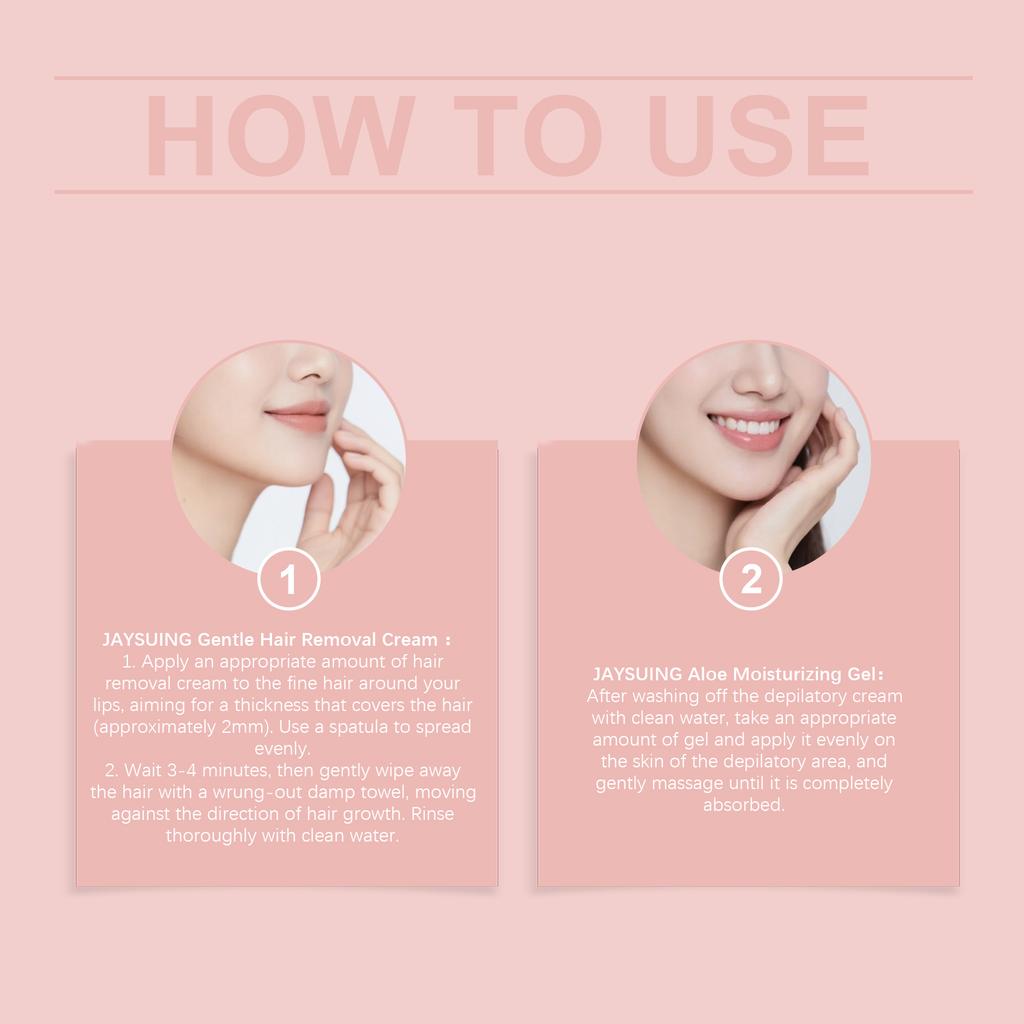 HOW TO USE

1

JAYSUING Gentle Hair Removal Cream：
1. Apply an appropriate amount of hair removal cream to the fine hair around your lips, aiming for a thickness that covers the hair (approximately 2mm). Use a spatula to spread evenly.
2. Wait 3-4 minutes, then gently wipe away the hair with a wrung-out damp towel, moving against the direction of hair growth. Rinse thoroughly with clean water.

2

JAYSUING Aloe Moisturizing Gel：
After washing off the depilatory cream with clean water, take an appropriate amount of gel and apply it evenly on the skin of the depilatory area, and gently massage until it is completely absorbed.