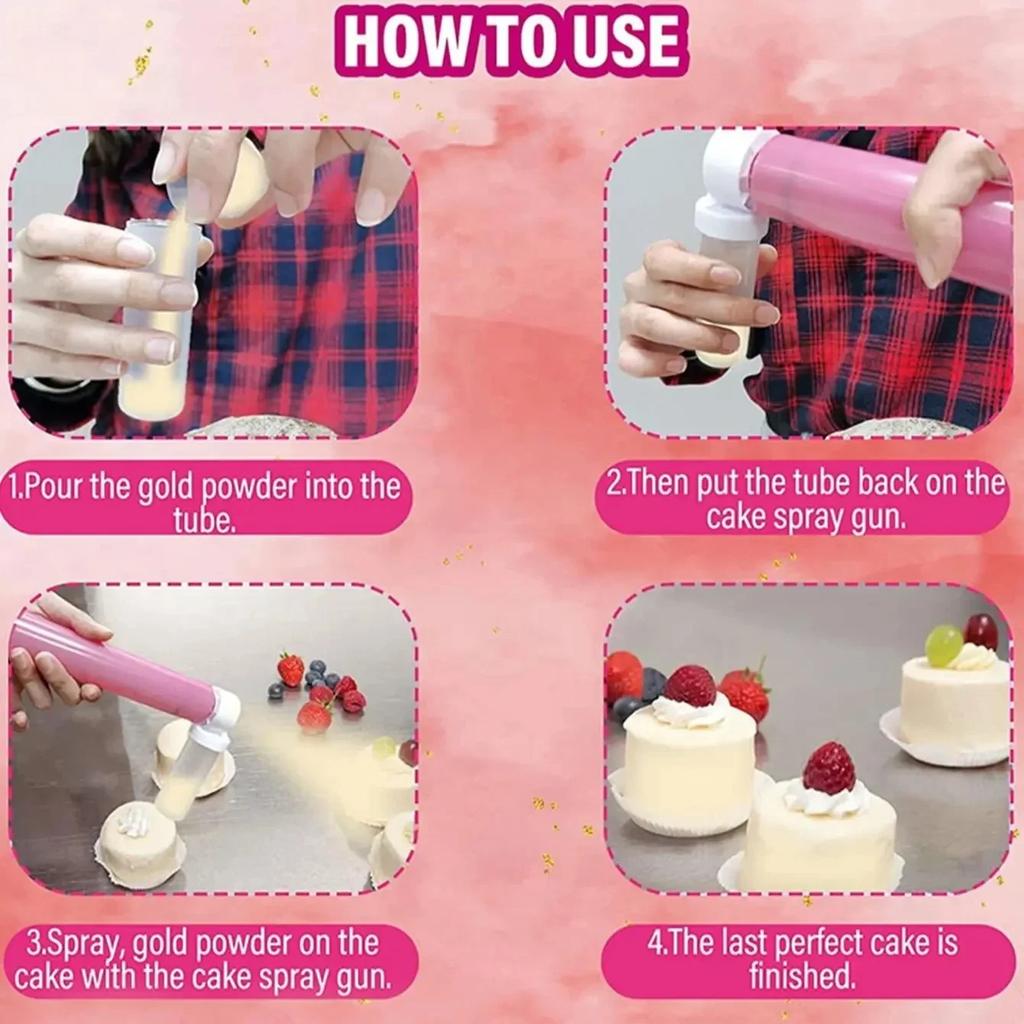 HOW TO USE

1.Pour the gold powder into the tube.

2.Then put the tube back on the cake spray gun.

3.Spray, gold powder on the cake with the cake spray gun.

4.The last perfect cake is finished.