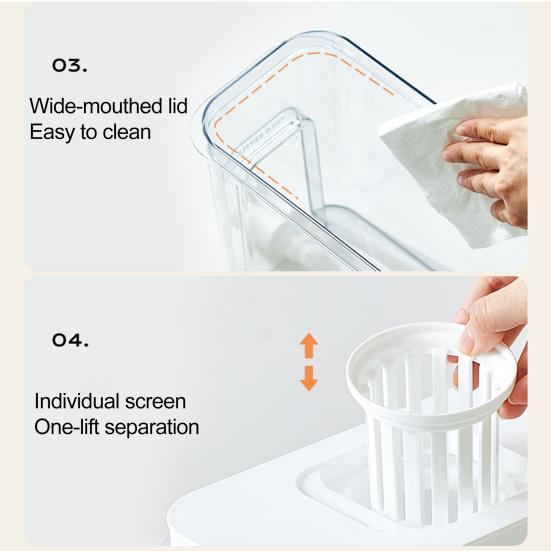 03.

Wide-mouthed lid
Easy to clean

04.

Individual screen
One-lift separation